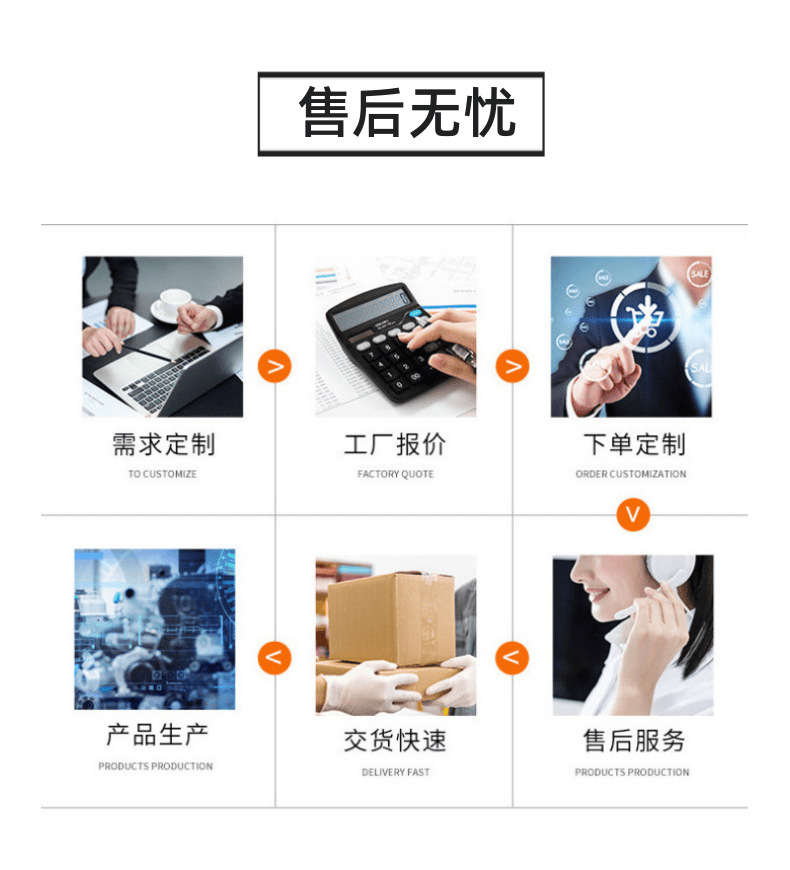 售后无忧

需求定制
TO CUSTOMIZE

>

工厂报价
FACTORY QUOTE

>

下单定制
ORDER CUSTOMIZATION

V

产品生产
PRODUCTS PRODUCTION

<

交货快速
DELIVERY FAST

<

售后服务
PRODUCTS PRODUCTION