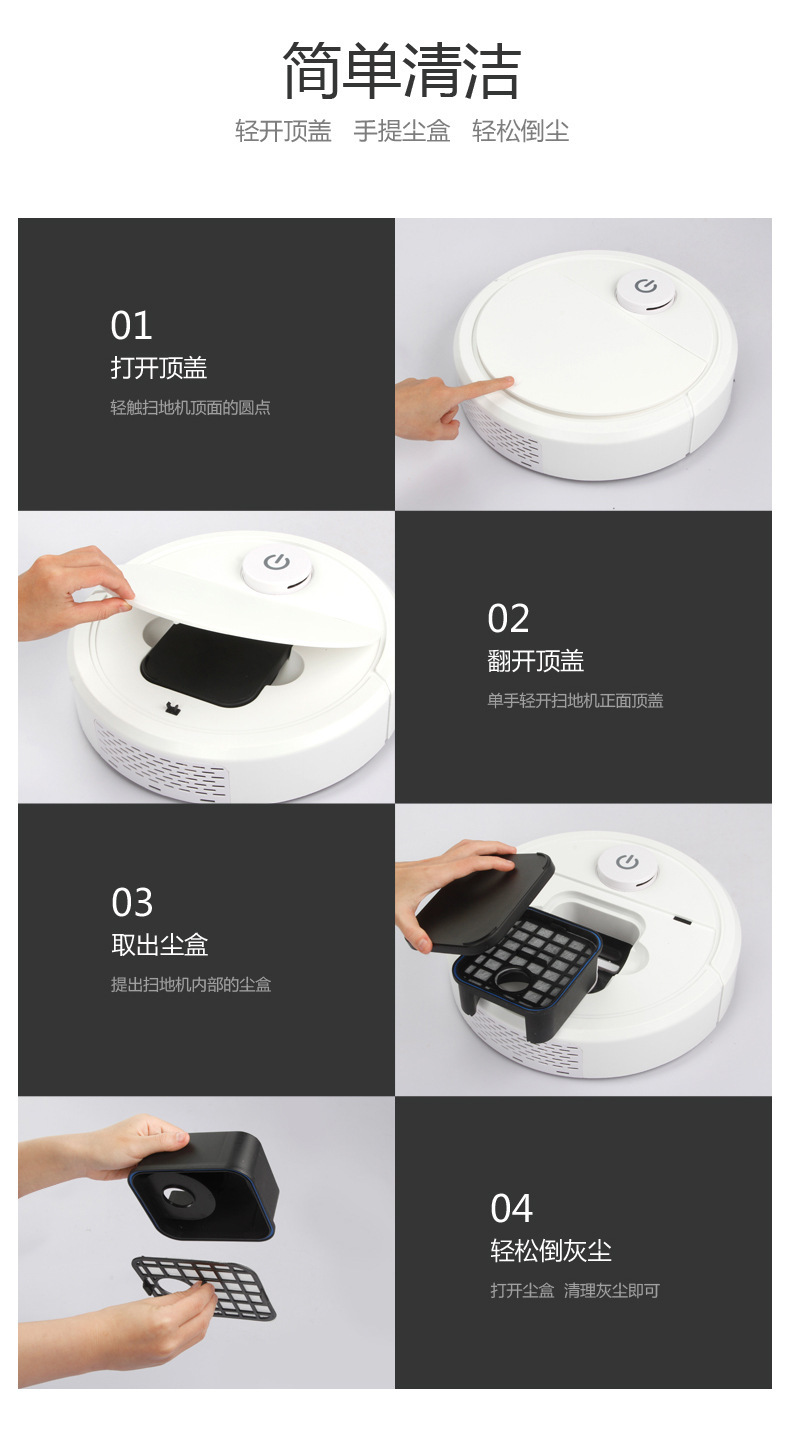 简单清洁

轻开顶盖　手提尘盒　轻松倒尘

01
打开顶盖
轻触扫地机顶面的圆点

02
翻开顶盖
单手轻开扫地机正面顶盖

03
取出尘盒
提出扫地机内部的尘盒

04
轻松倒灰尘
打开尘盒　清理灰尘即可