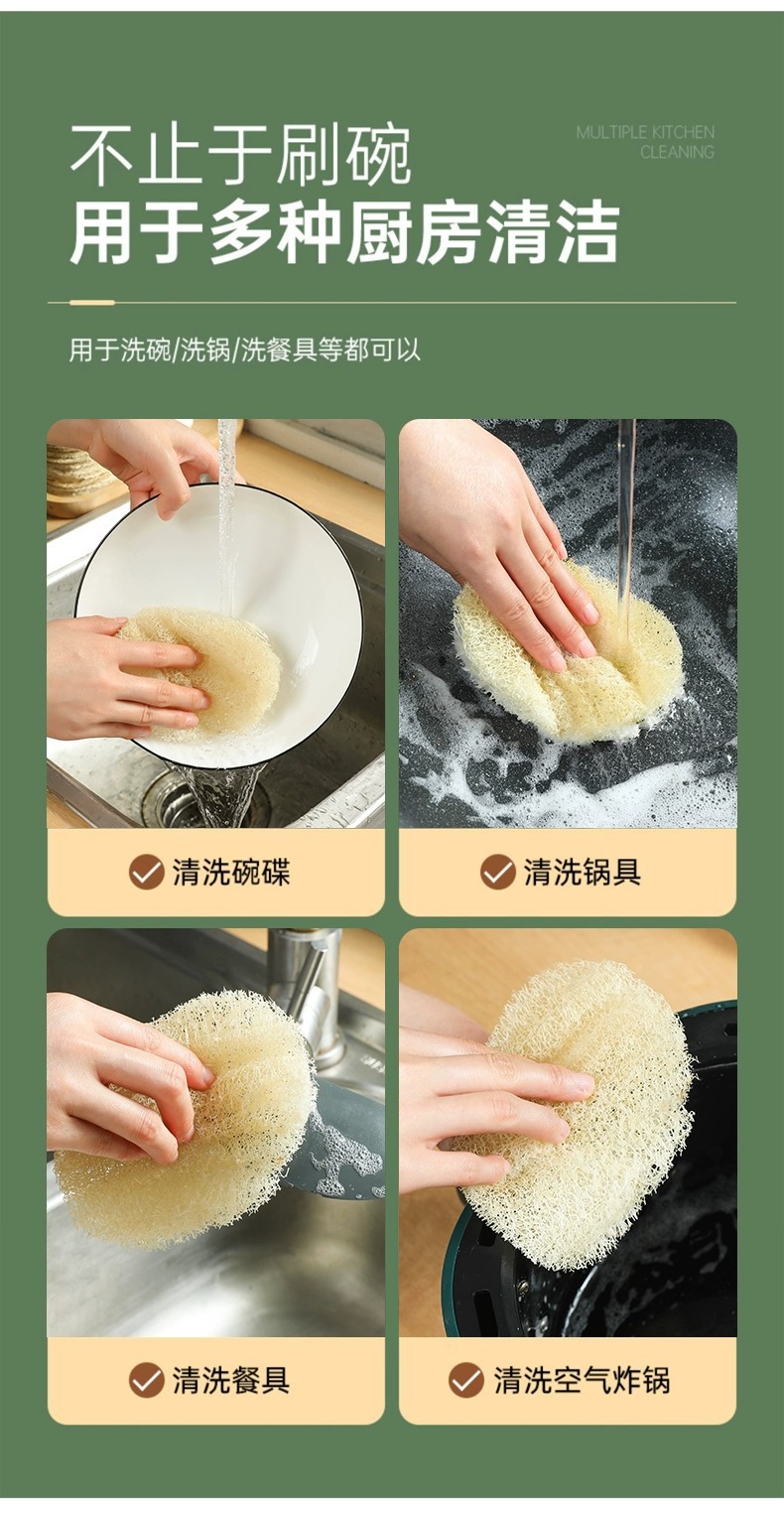 不止于刷碗
用于多种厨房清洁

MULTIPLE KITCHEN CLEANING

用于洗碗/洗锅/洗餐具等都可以

清洗碗碟

清洗锅具

清洗餐具

清洗空气炸锅