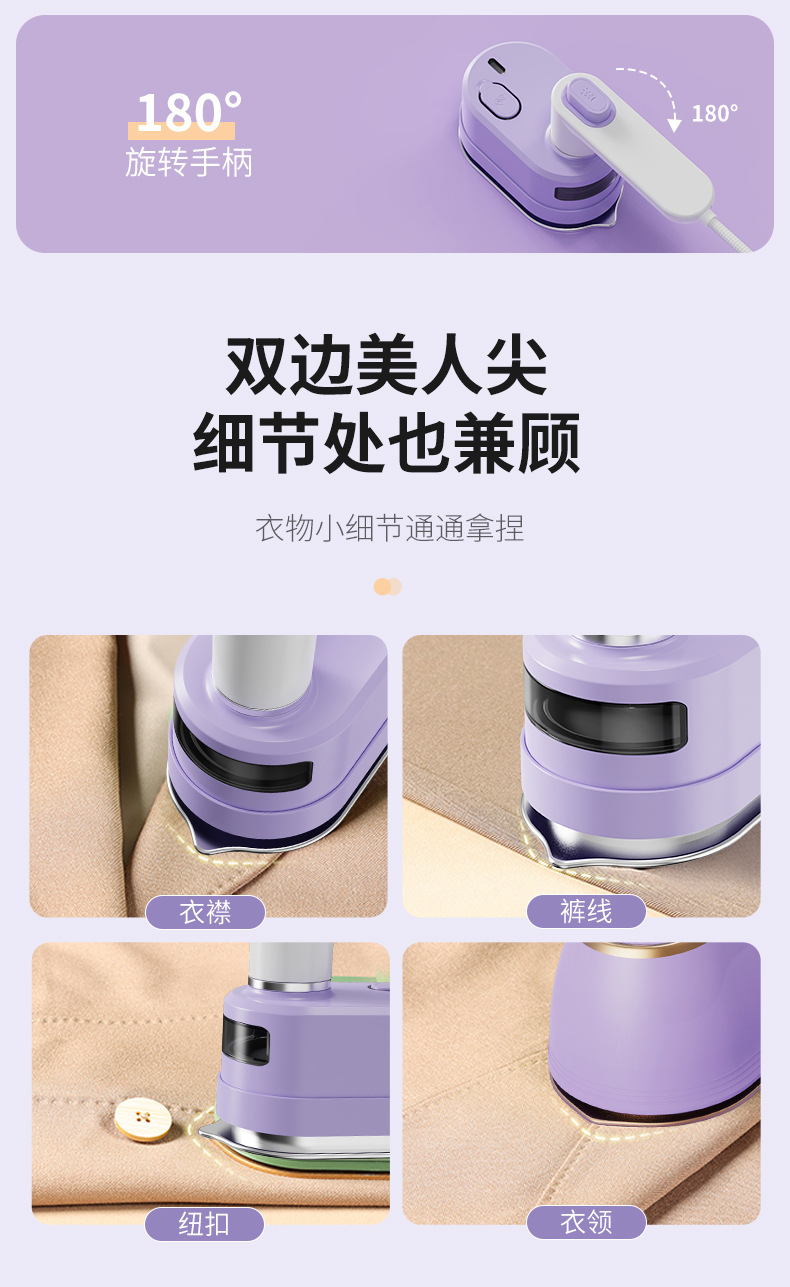 180°
旋转手柄

180°

双边美人尖
细节处也兼顾

衣物小细节通通拿捏

衣襟

裤线

纽扣

衣领