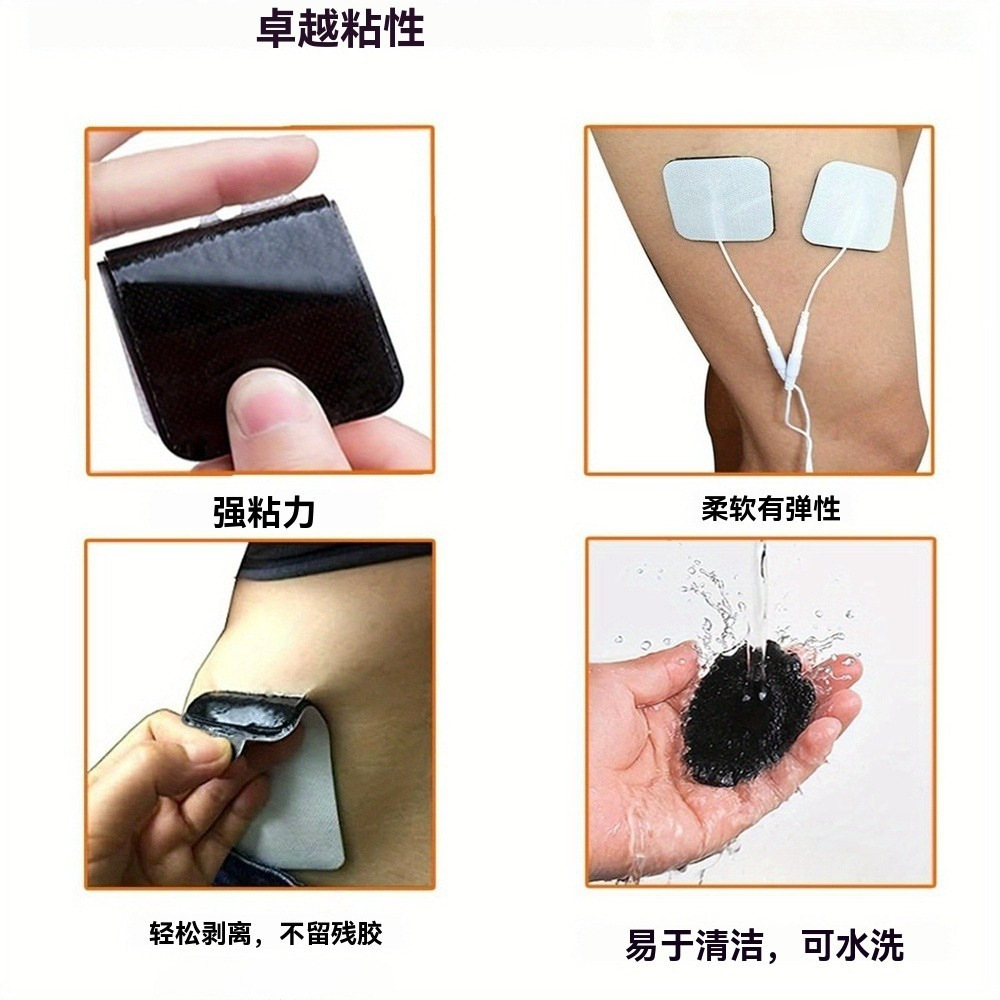 卓越粘性

强粘力

柔软有弹性

轻松剥离，不留残胶

易于清洁，可水洗