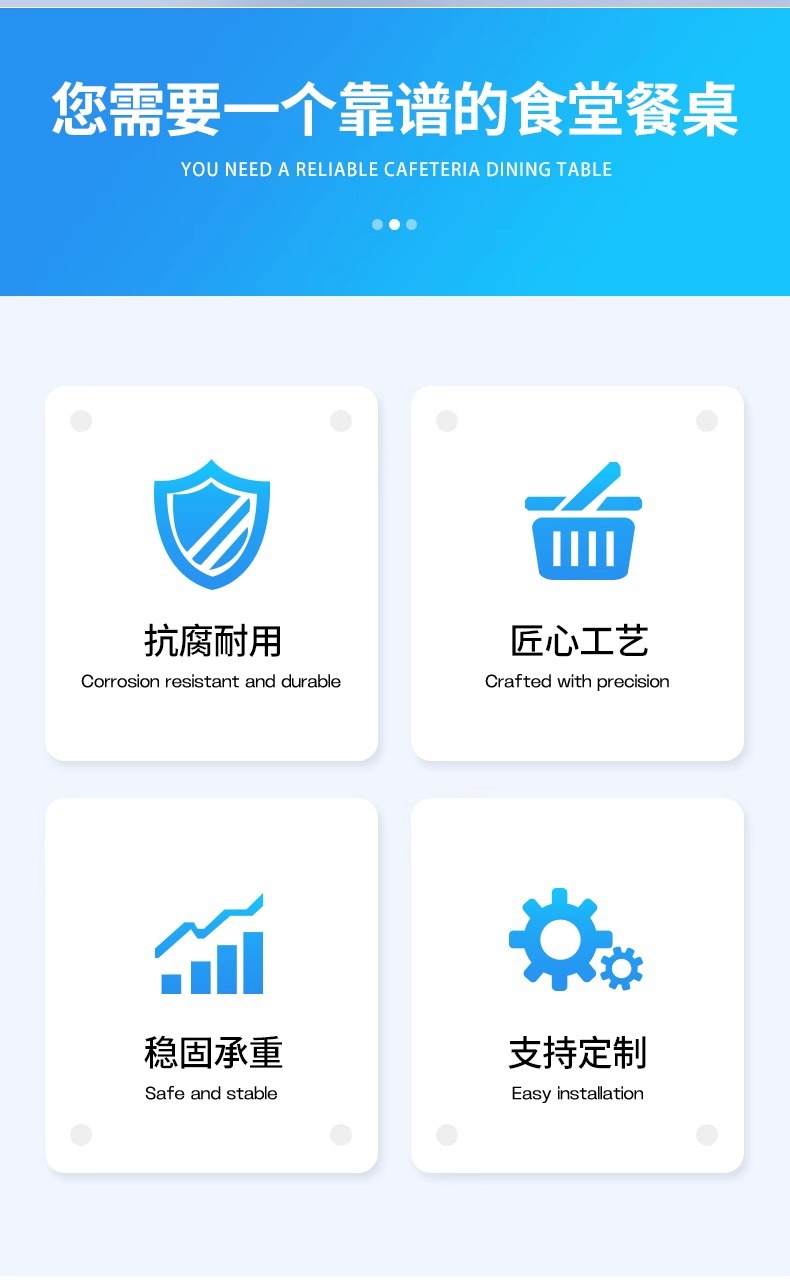 您需要一个靠谱的食堂餐桌

YOU NEED A RELIABLE CAFETERIA DINING TABLE

抗腐耐用

Corrosion resistant and durable

匠心工艺

Crafted with precision

稳固承重

Safe and stable

支持定制

Easy installation