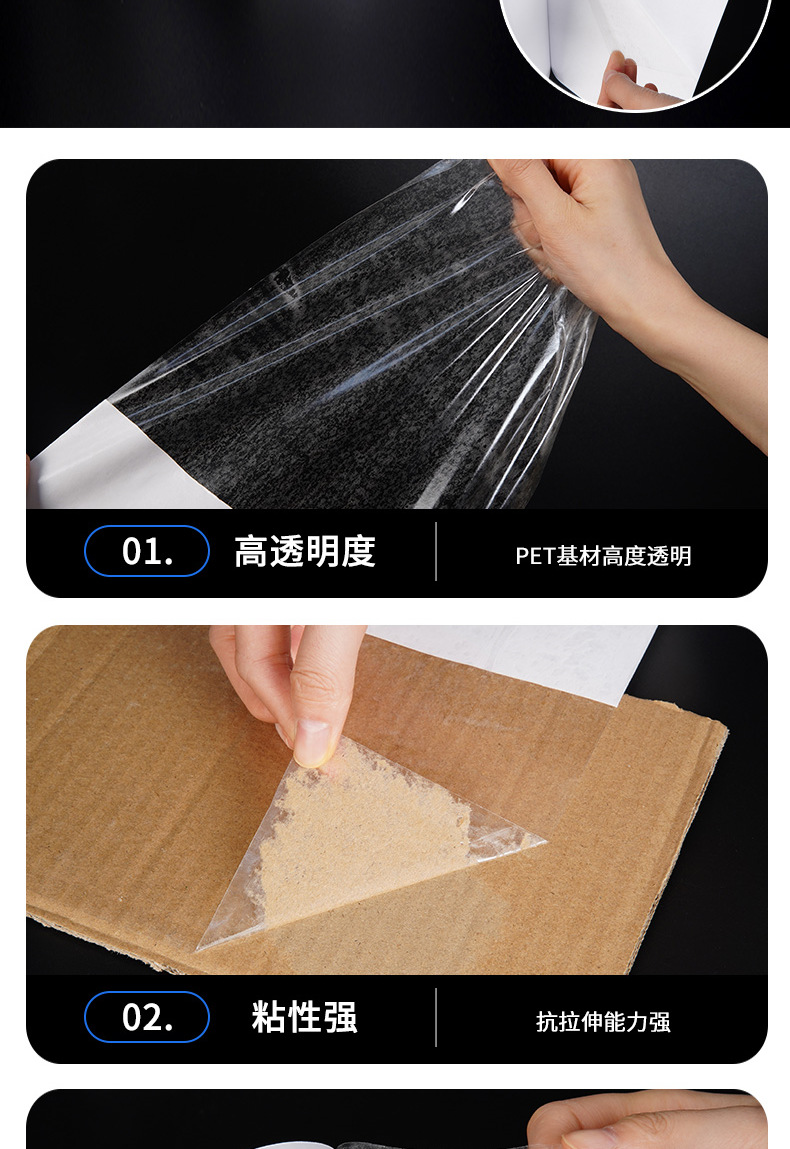 01.

高透明度

PET基材高度透明

02.

粘性强

抗拉伸能力强