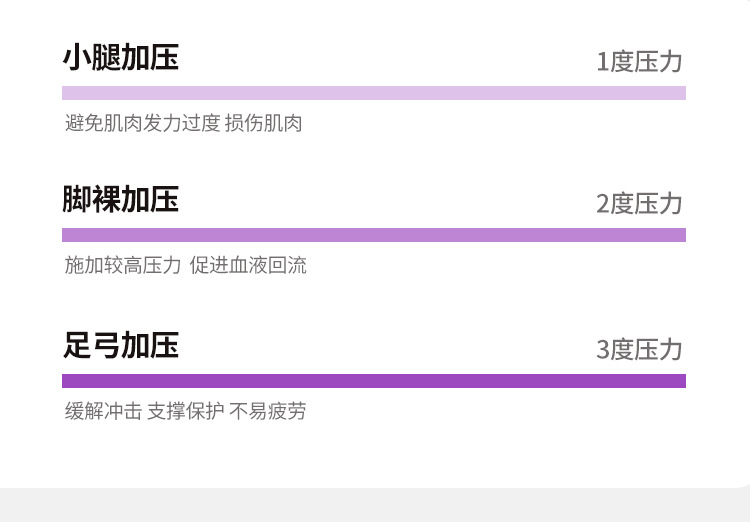 小腿加压 1度压力

避免肌肉发力过度 损伤肌肉

脚裸加压 2度压力

施加较高压力 促进血液回流

足弓加压 3度压力

缓解冲击 支撑保护 不易疲劳