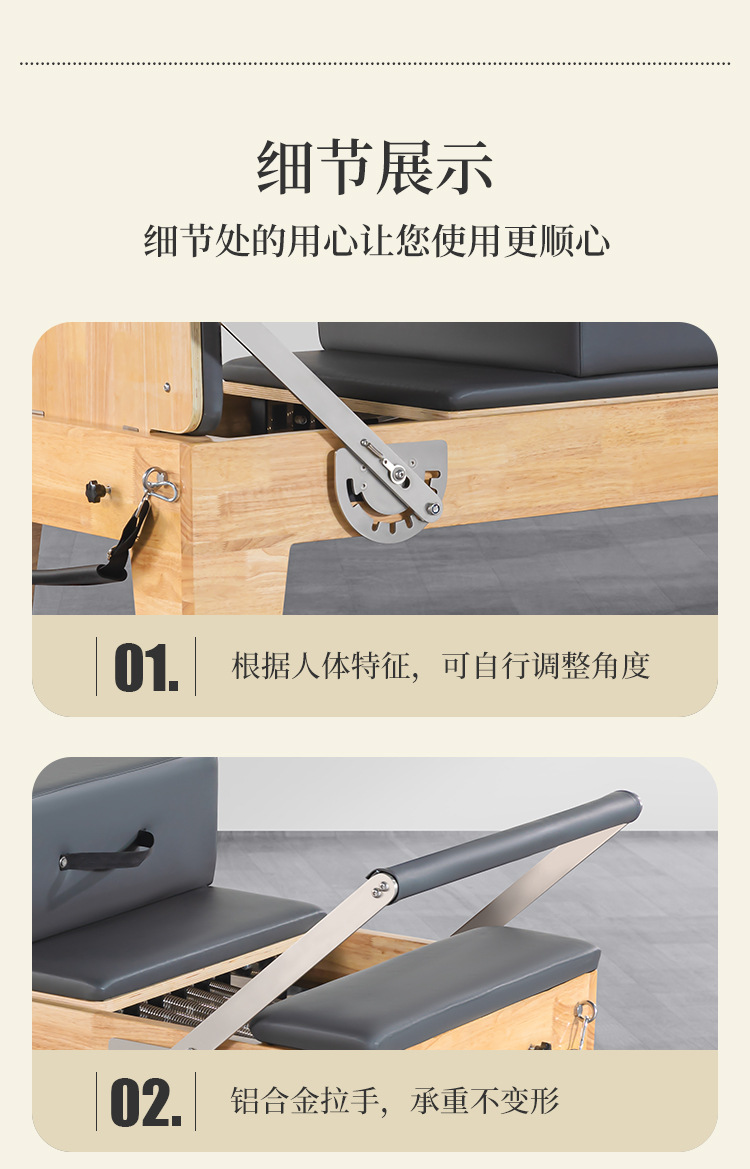 细节展示

细节处的用心让您使用更顺心

01. 根据人体特征，可自行调整角度

02. 铝合金拉手，承重不变形