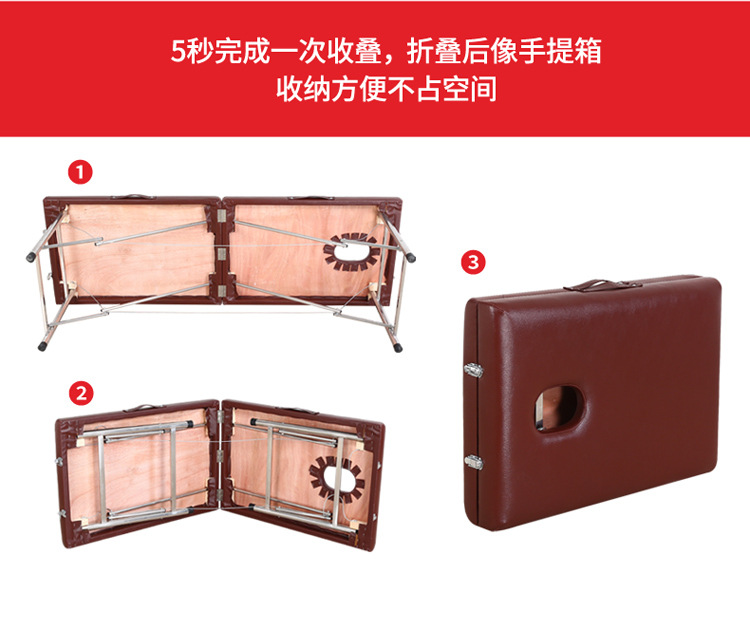 5秒完成一次收叠，折叠后像手提箱
收纳方便不占空间

1

2

3