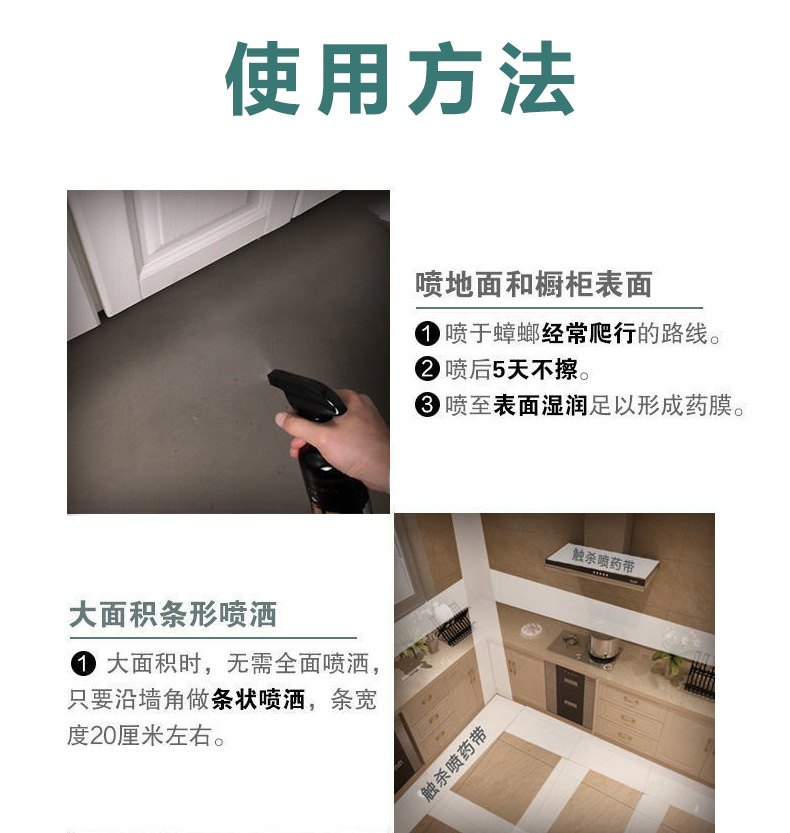 使用方法

喷地面和橱柜表面

❶ 喷于蟑螂经常爬行的路线。
❷ 喷后5天不擦。
❸ 喷至表面湿润足以形成药膜。

触杀喷药带

大面积条形喷洒

❶ 大面积时，无需全面喷洒，只要沿墙角做条状喷洒，条宽度20厘米左右。

触杀喷药带