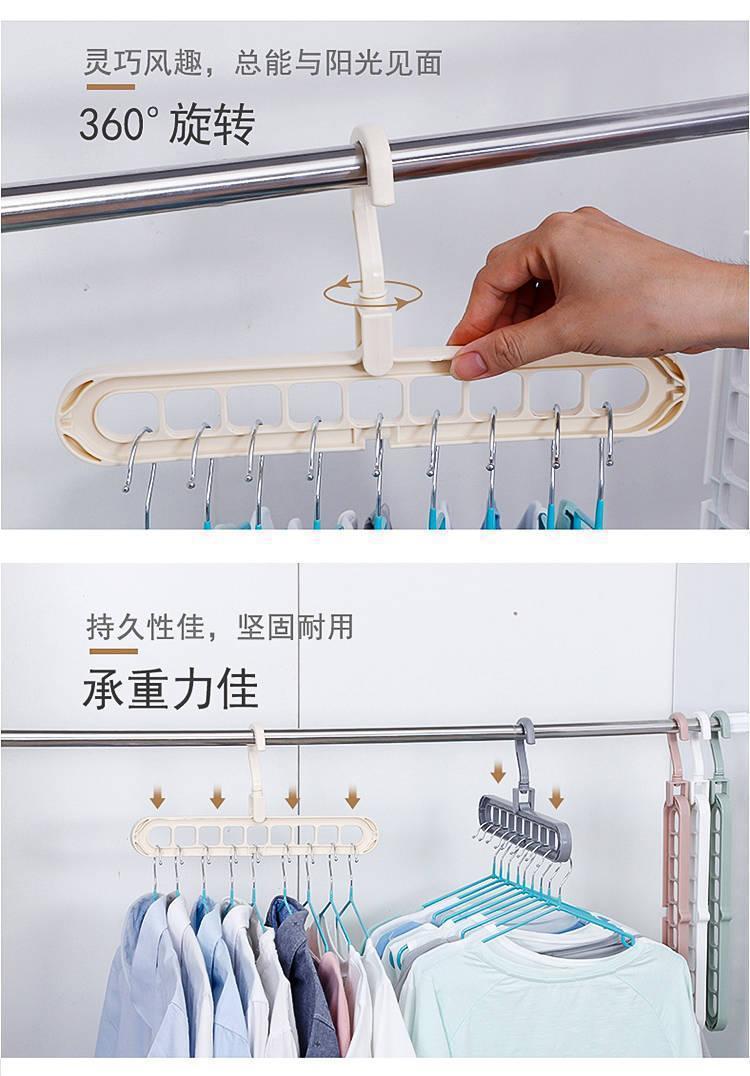 灵巧风趣，总能与阳光见面

360° 旋转

持久性佳，坚固耐用

承重力佳