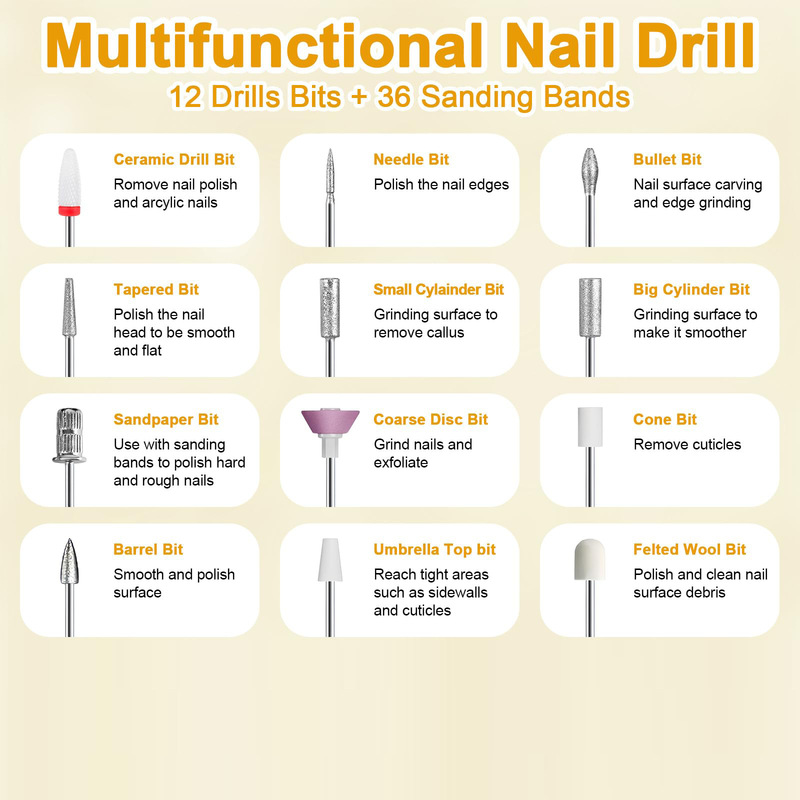 Multifunctional Nail Drill
12 Drills Bits + 36 Sanding Bands

Ceramic Drill Bit
Romove nail polish and arcylic nails

Needle Bit
Polish the nail edges

Bullet Bit
Nail surface carving and edge grinding

Tapered Bit
Polish the nail head to be smooth and flat

Small Cylainder Bit
Grinding surface to remove callus

Big Cylinder Bit
Grinding surface to make it smoother

Sandpaper Bit
Use with sanding bands to polish hard and rough nails

Coarse Disc Bit
Grind nails and exfoliate

Cone Bit
Remove cuticles

Barrel Bit
Smooth and polish surface

Umbrella Top bit
Reach tight areas such as sidewalls and cuticles

Felted Wool Bit
Polish and clean nail surface debris