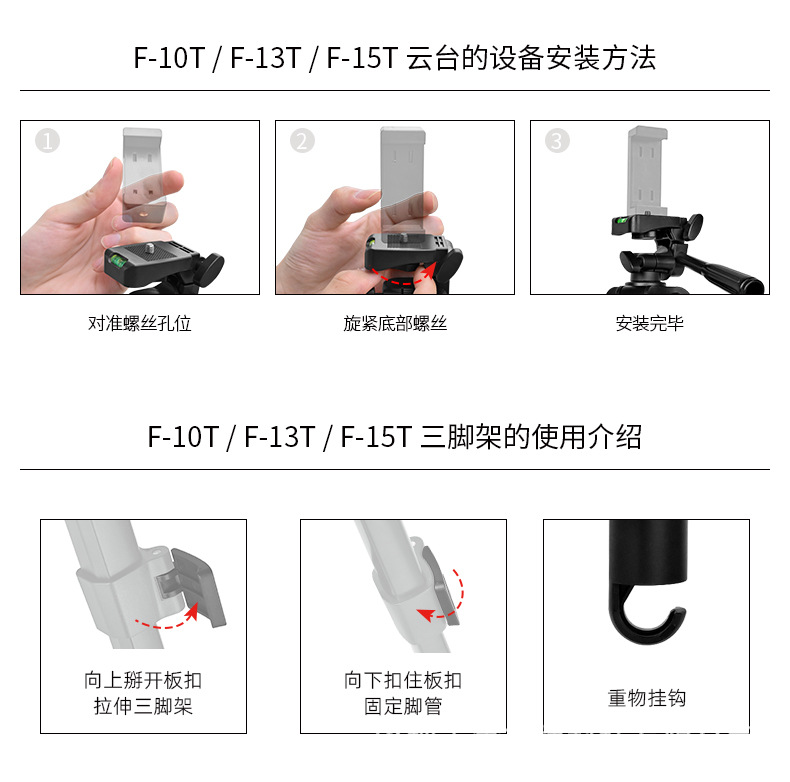 F-10T / F-13T / F-15T 云台的设备安装方法

1

对准螺丝孔位

2

旋紧底部螺丝

3

安装完毕

F-10T / F-13T / F-15T 三脚架的使用介绍

向上掰开板扣
拉伸三脚架

向下扣住板扣
固定脚管

重物挂钩