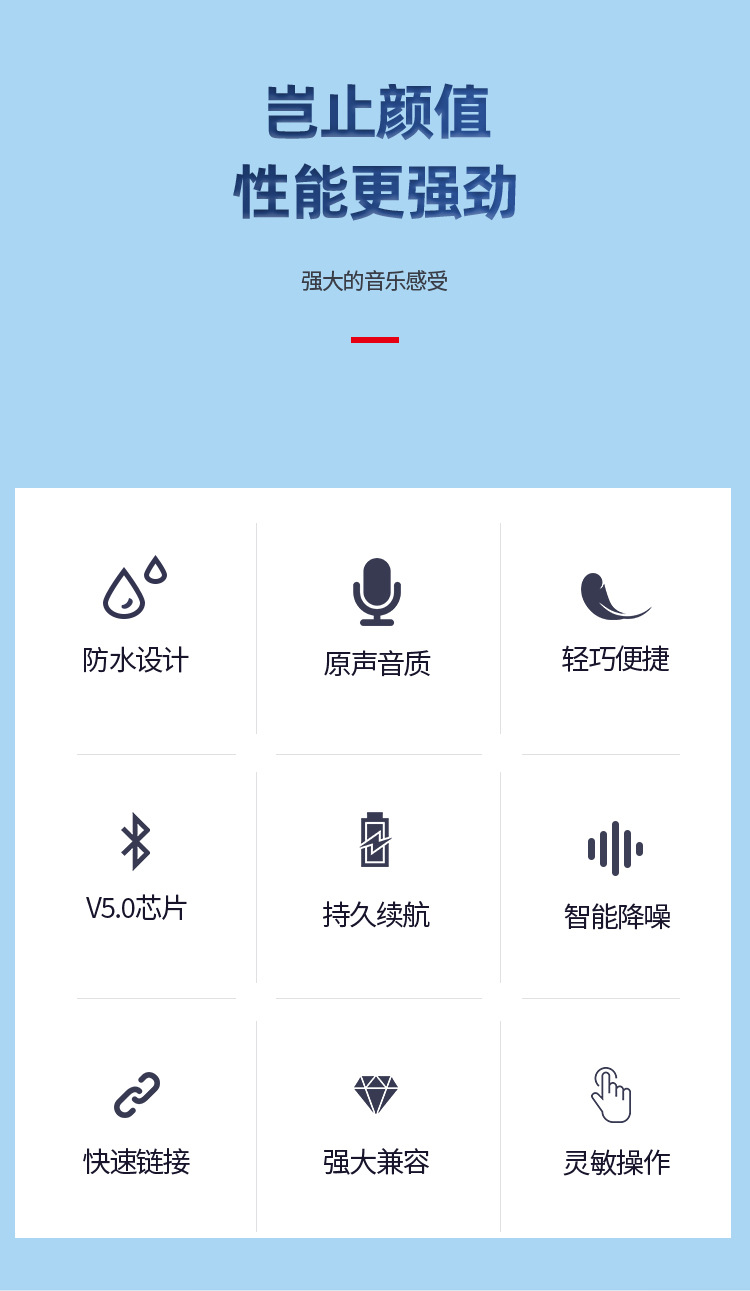 岂止颜值
性能更强劲

强大的音乐感受

防水设计

原声音质

轻巧便捷

V5.0芯片

持久续航

智能降噪

快速链接

强大兼容

灵敏操作