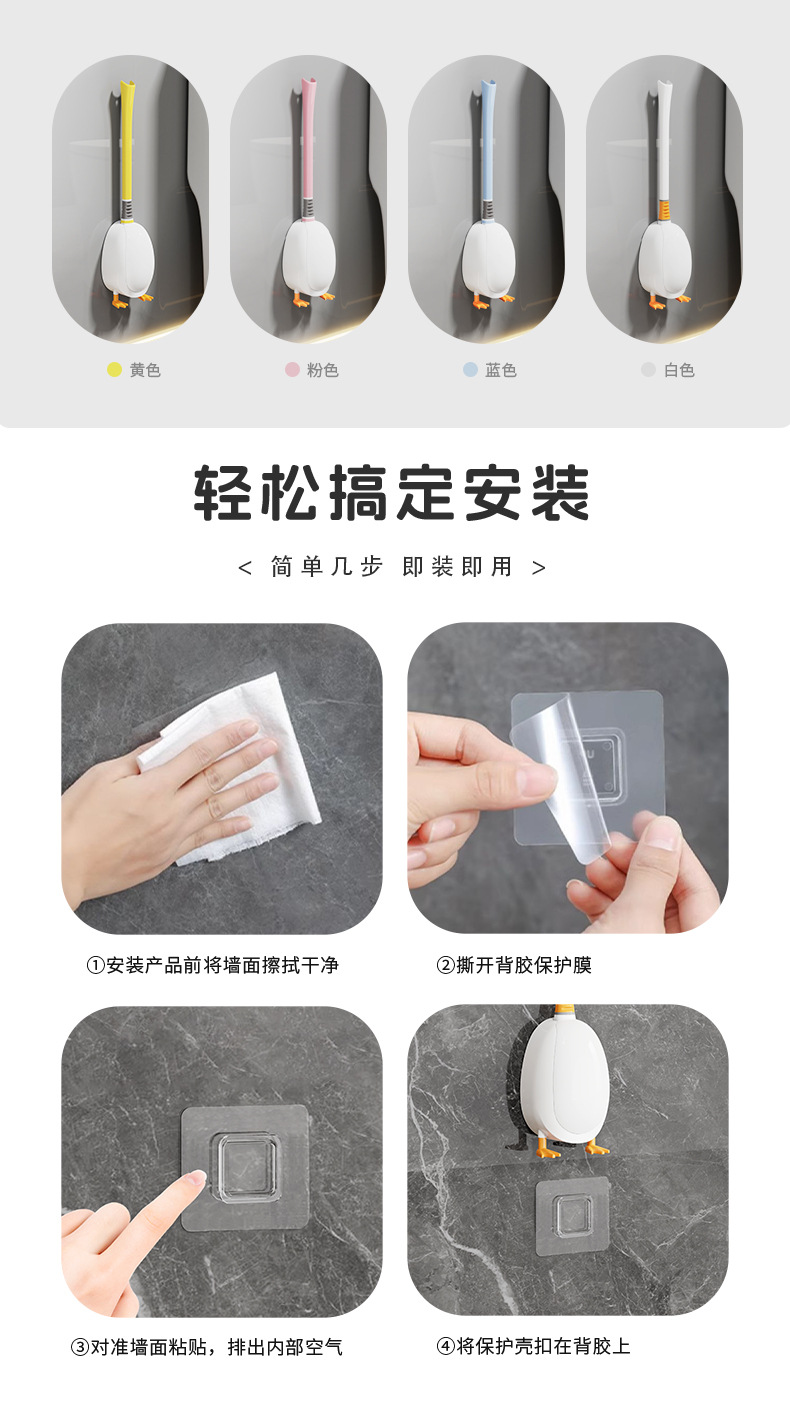 黄色
粉色
蓝色
白色

轻松搞定安装

< 简单几步 即装即用 >

①安装产品前将墙面擦拭干净

②撕开背胶保护膜

③对准墙面粘贴，排出内部空气

④将保护壳扣在背胶上