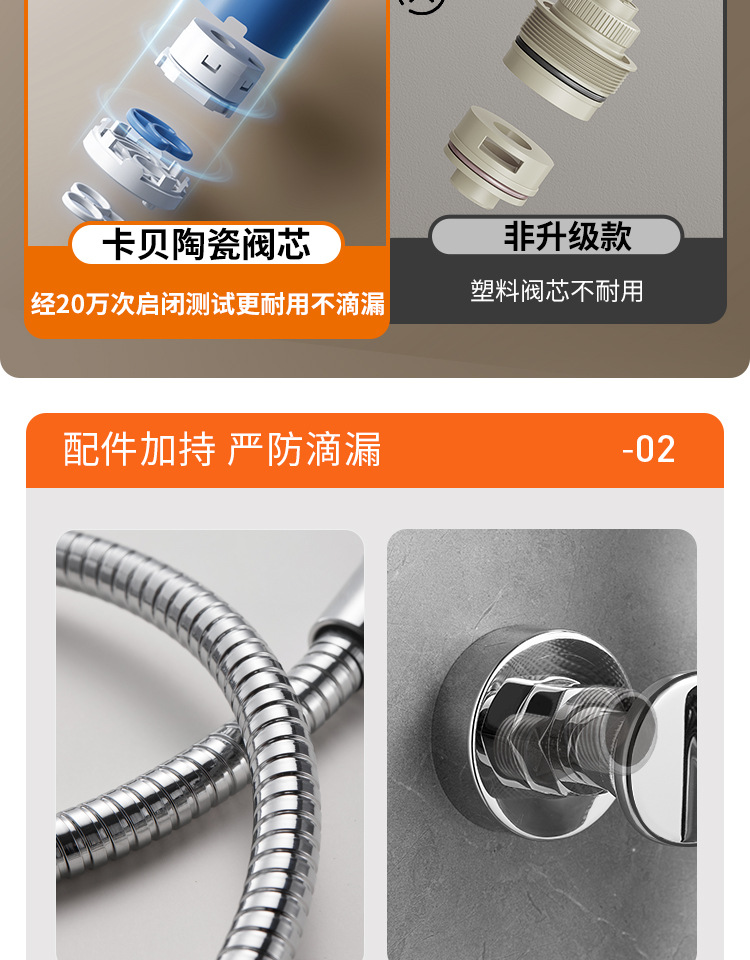 卡贝陶瓷阀芯

经20万次启闭测试更耐用不滴漏

非升级款

塑料阀芯不耐用

配件加持 严防滴漏

-02