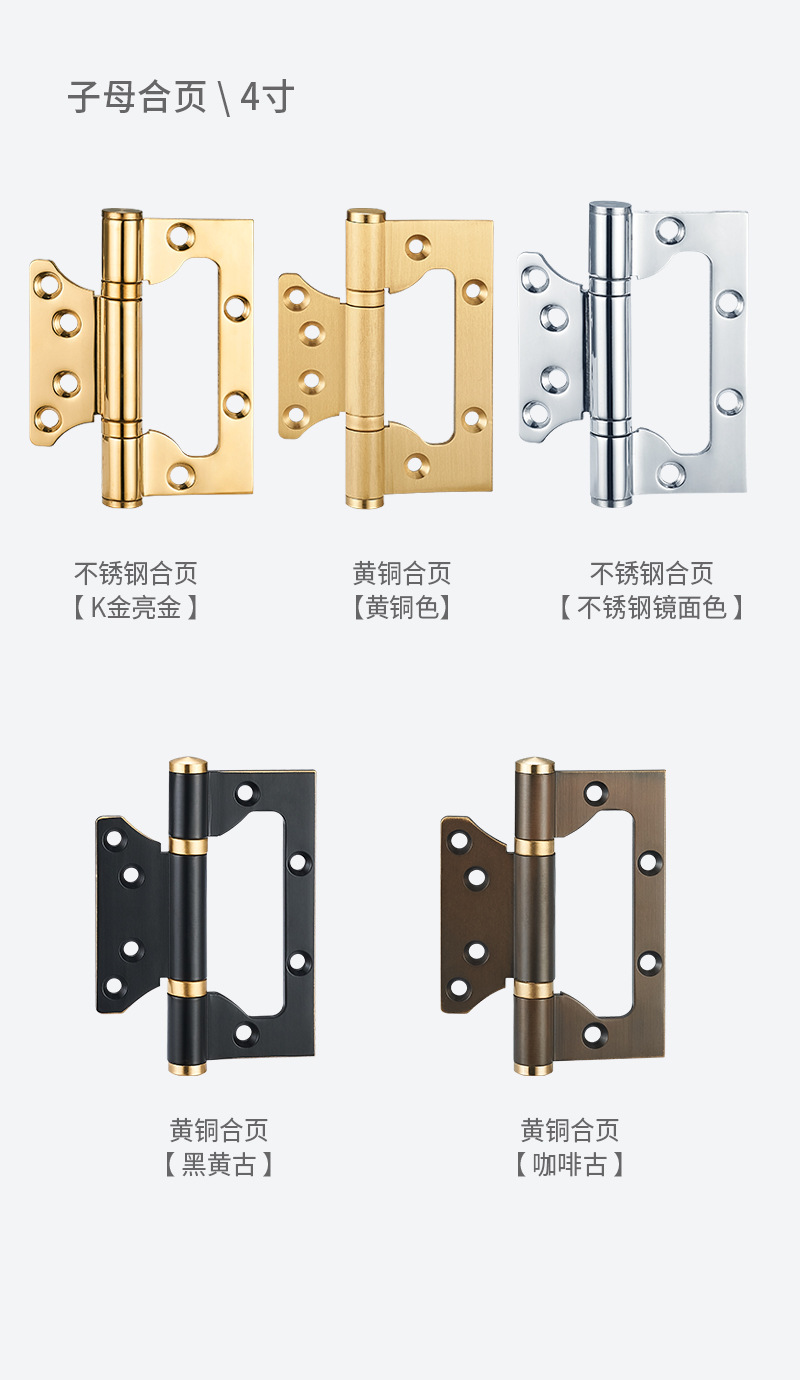 子母合页 \ 4寸

不锈钢合页
【 K金亮金 】

黄铜合页
【黄铜色】

不锈钢合页
【 不锈钢镜面色 】

黄铜合页
【 黑黄古 】

黄铜合页
【 咖啡古 】