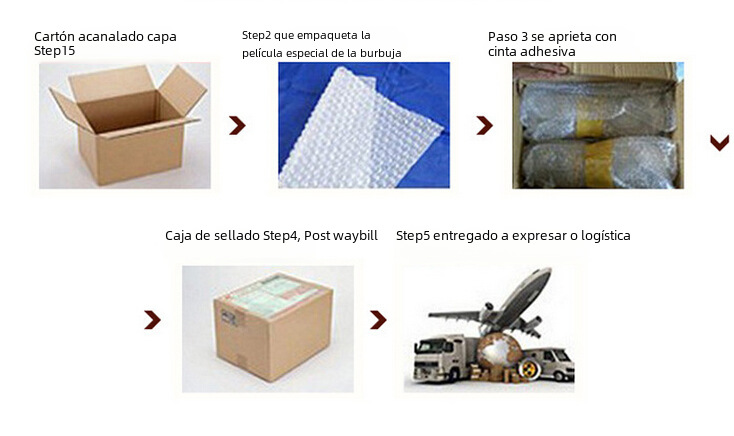 Cartón acanalado capa Step15

Step2 que empaqueta la película especial de la burbuja

Paso 3 se aprieta con cinta adhesiva

Caja de sellado Step4, Post waybill

Step5 entregado a expresar o logística