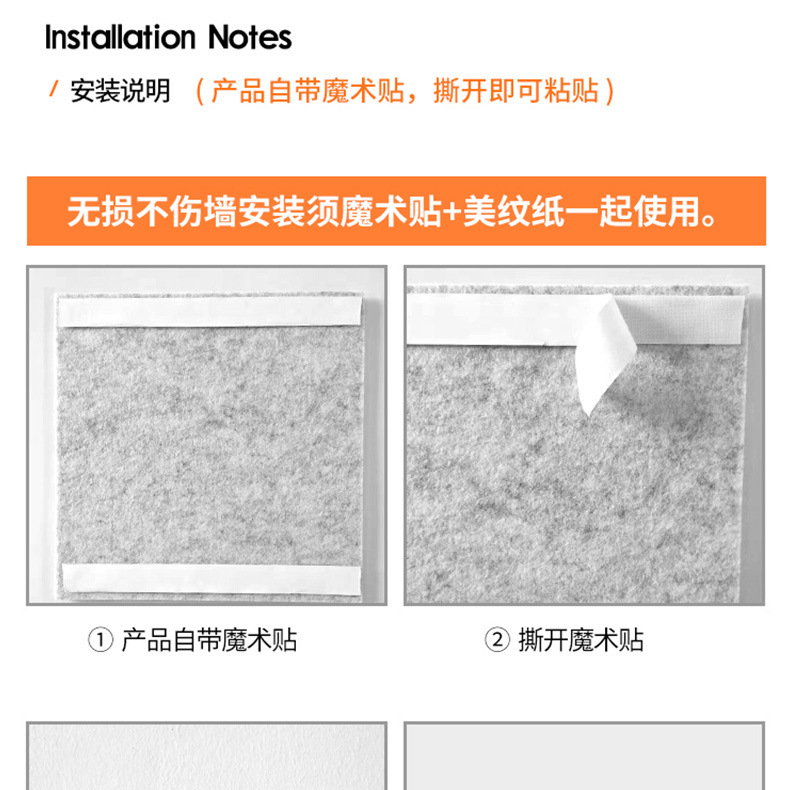 Installation Notes

/ 安装说明 （产品自带魔术贴，撕开即可粘贴）

无损不伤墙安装须魔术贴+美纹纸一起使用。

① 产品自带魔术贴

② 撕开魔术贴