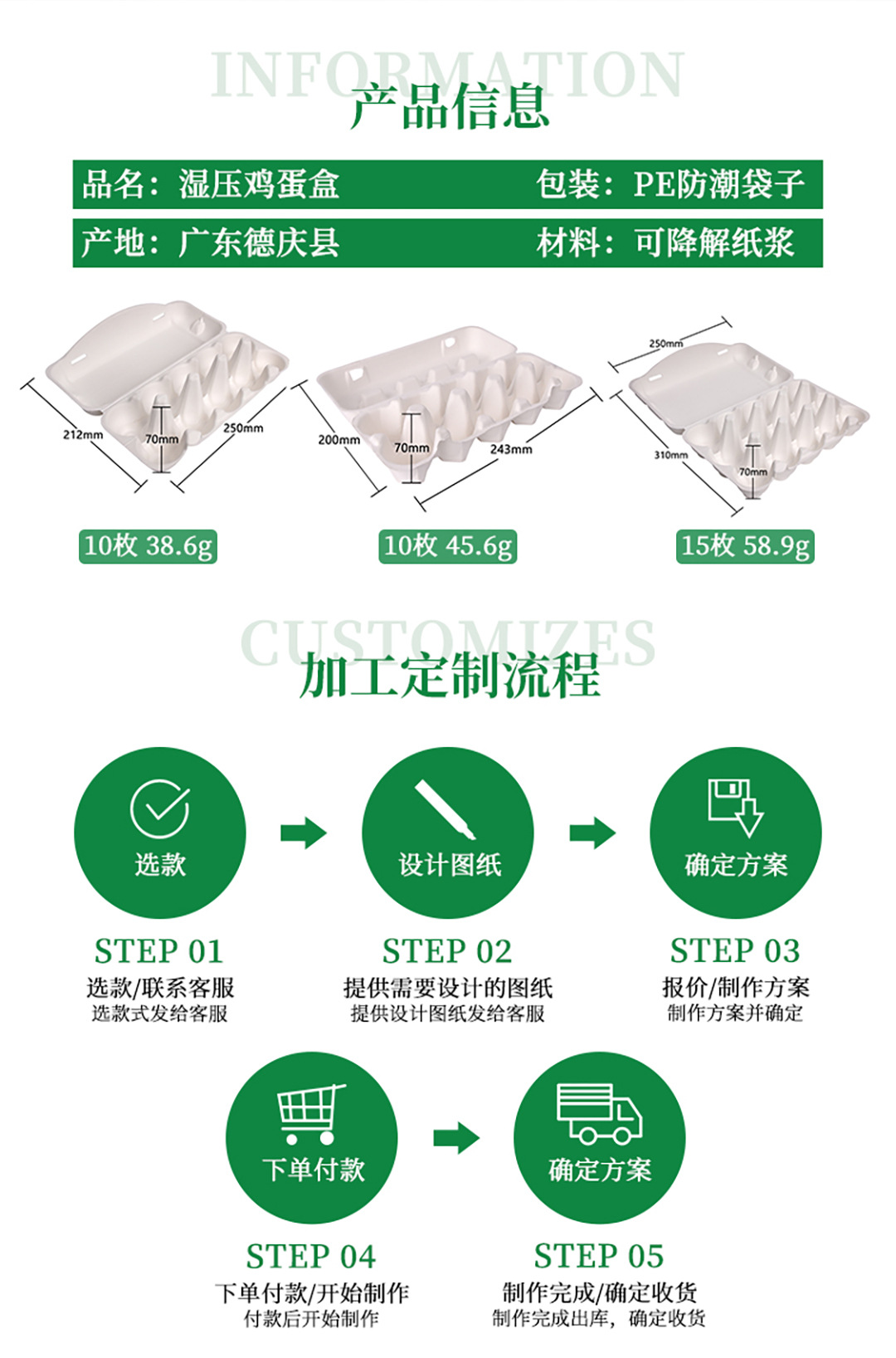 INFORMATION
产品信息

品名：湿压鸡蛋盒　包装：PE防潮袋子
产地：广东德庆县　材料：可降解纸浆

212mm
70mm
250mm
10枚 38.6g

200mm
70mm
243mm
10枚 45.6g

250mm
310mm
70mm
15枚 58.9g

CUSTOMIZES
加工定制流程

选款
STEP 01
选款/联系客服
选款式发给客服

设计图纸
STEP 02
提供需要设计的图纸
提供设计图纸发给客服

确定方案
STEP 03
报价/制作方案
制作方案并确定

下单付款
STEP 04
下单付款/开始制作
付款后开始制作

确定方案
STEP 05
制作完成/确定收货
制作完成出库，确定收货