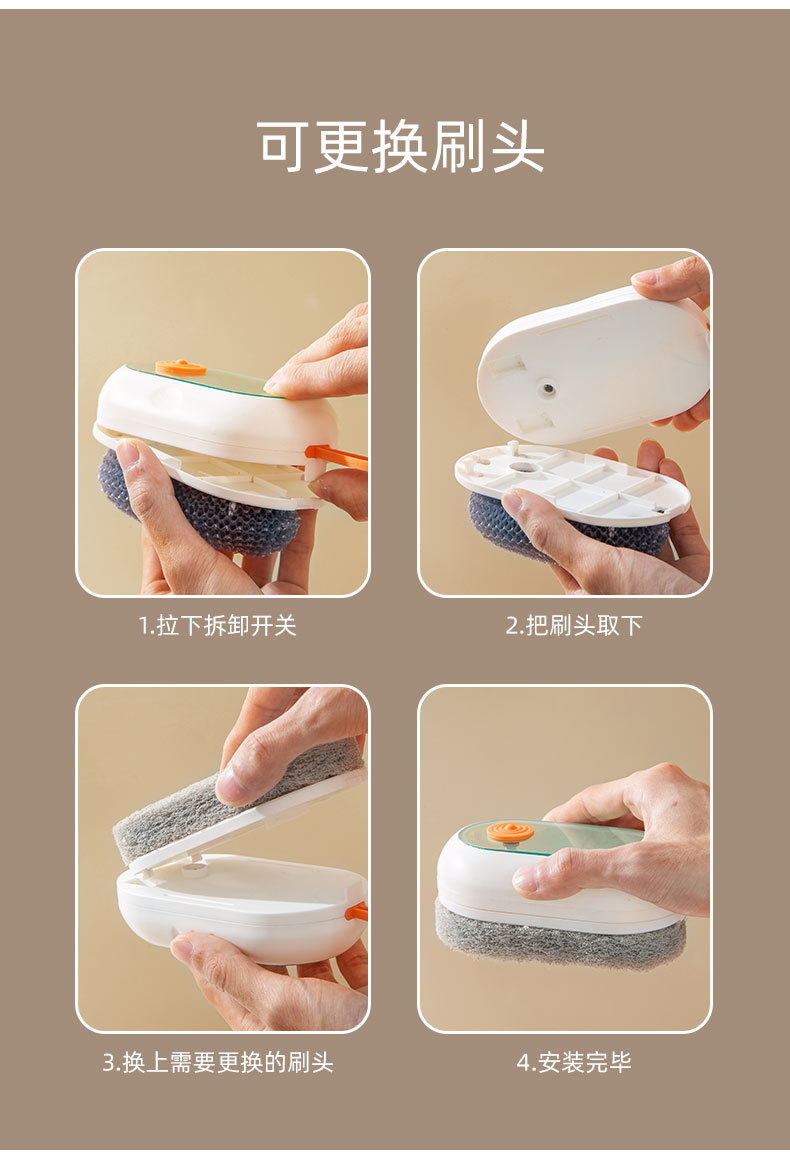 可更换刷头

1.拉下拆卸开关

2.把刷头取下

3.换上需要更换的刷头

4.安装完毕