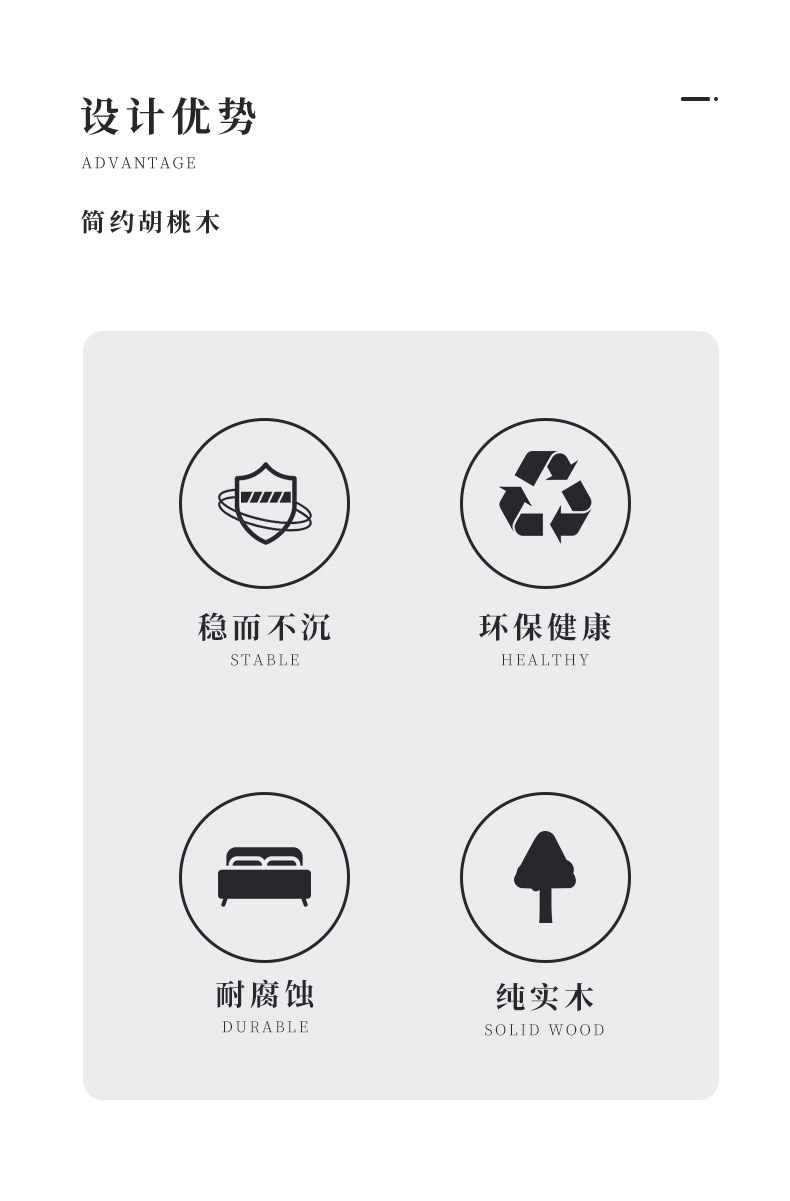 设计优势
ADVANTAGE

简约胡桃木

稳而不沉
STABLE

环保健康
HEALTHY

耐腐蚀
DURABLE

纯实木
SOLID WOOD