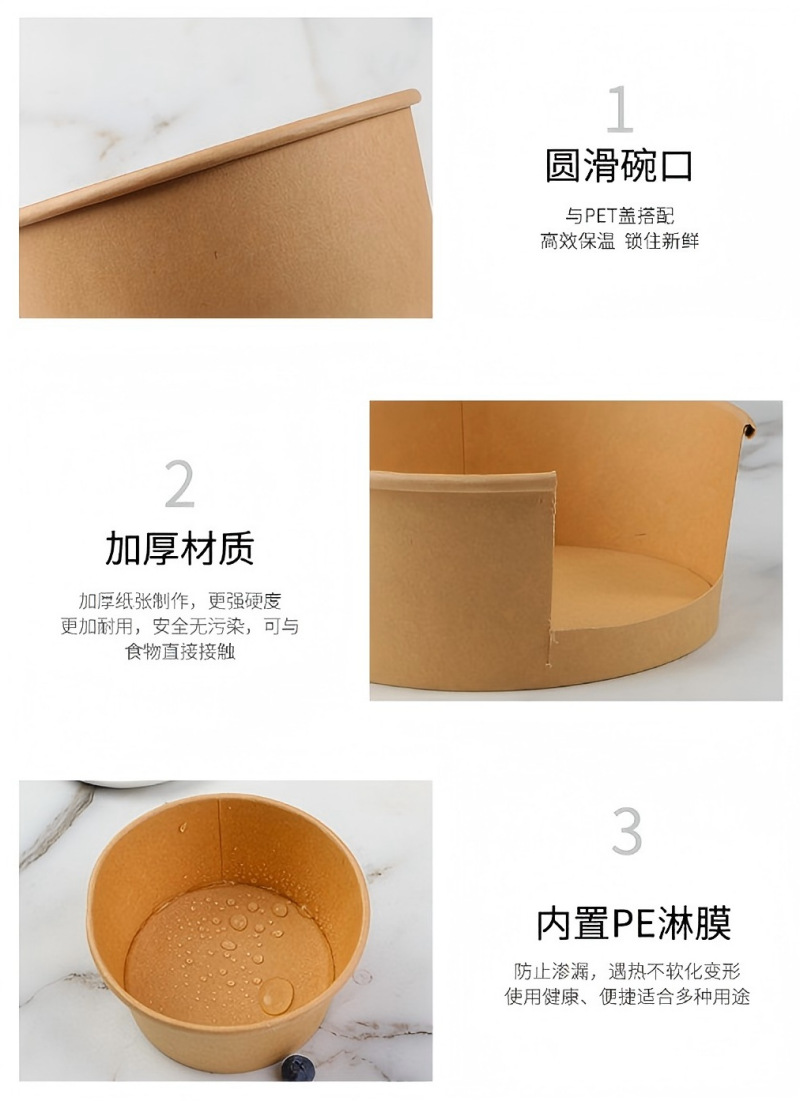 1

圆滑碗口

与PET盖搭配
高效保温 锁住新鲜

2

加厚材质

加厚纸张制作，更强硬度
更加耐用，安全无污染，可与
食物直接接触

3

内置PE淋膜

防止渗漏，遇热不软化变形
使用健康、便捷适合多种用途