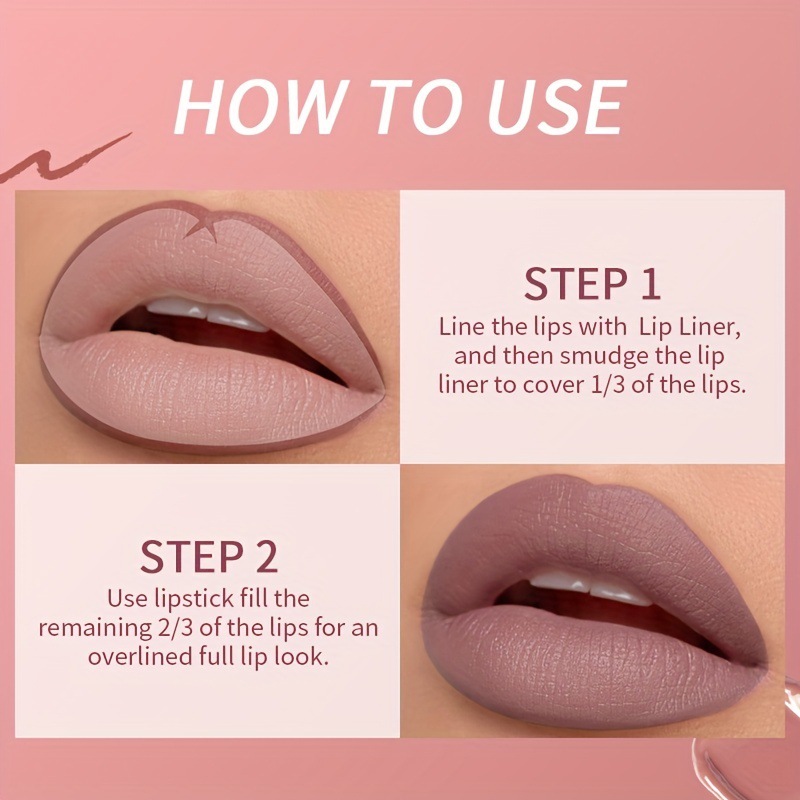 HOW TO USE

STEP 1

Line the lips with Lip Liner, and then smudge the lip liner to cover 1/3 of the lips.

STEP 2

Use lipstick fill the remaining 2/3 of the lips for an overlined full lip look.