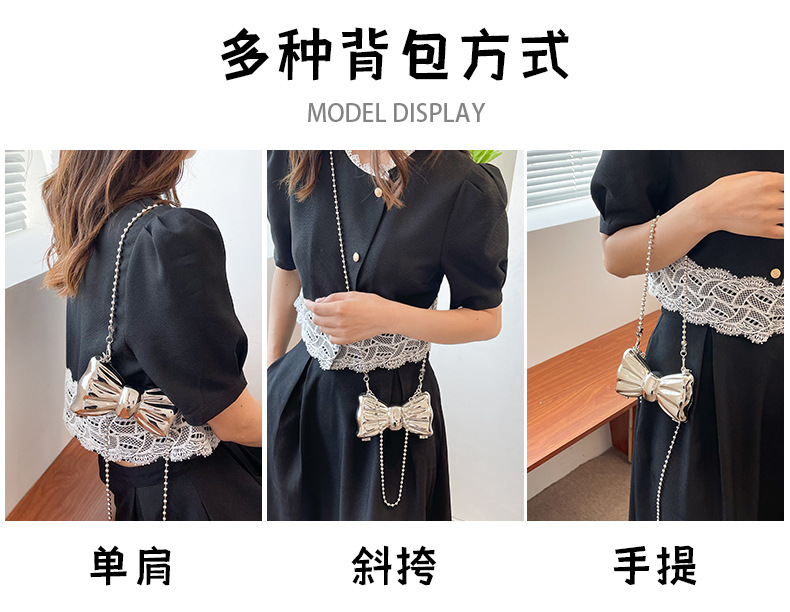 多种背包方式

MODEL DISPLAY

单肩

斜挎

手提