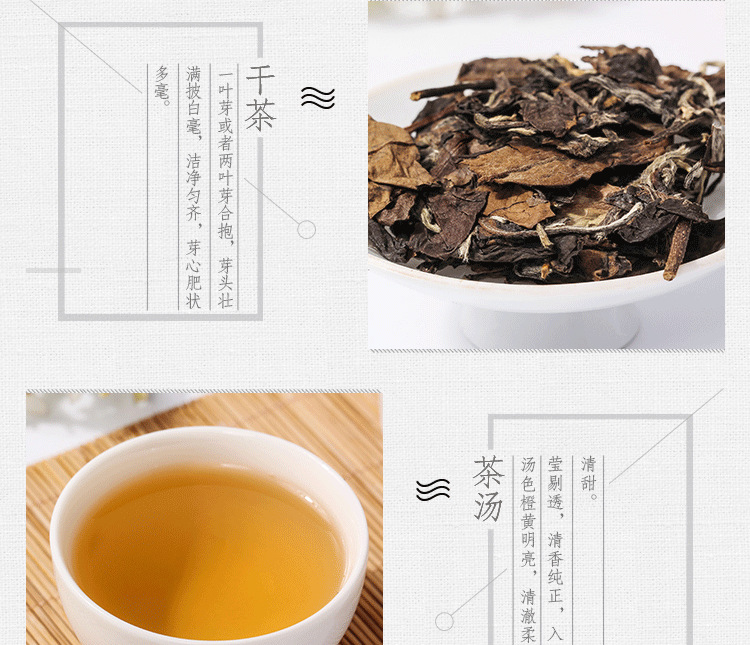 干茶

一叶芽或者两叶芽合抱，芽头壮满披白毫，洁净匀齐，芽心肥状多毫。

茶汤

汤色橙黄明亮，清澈柔莹剔透，清香纯正，入清甜。