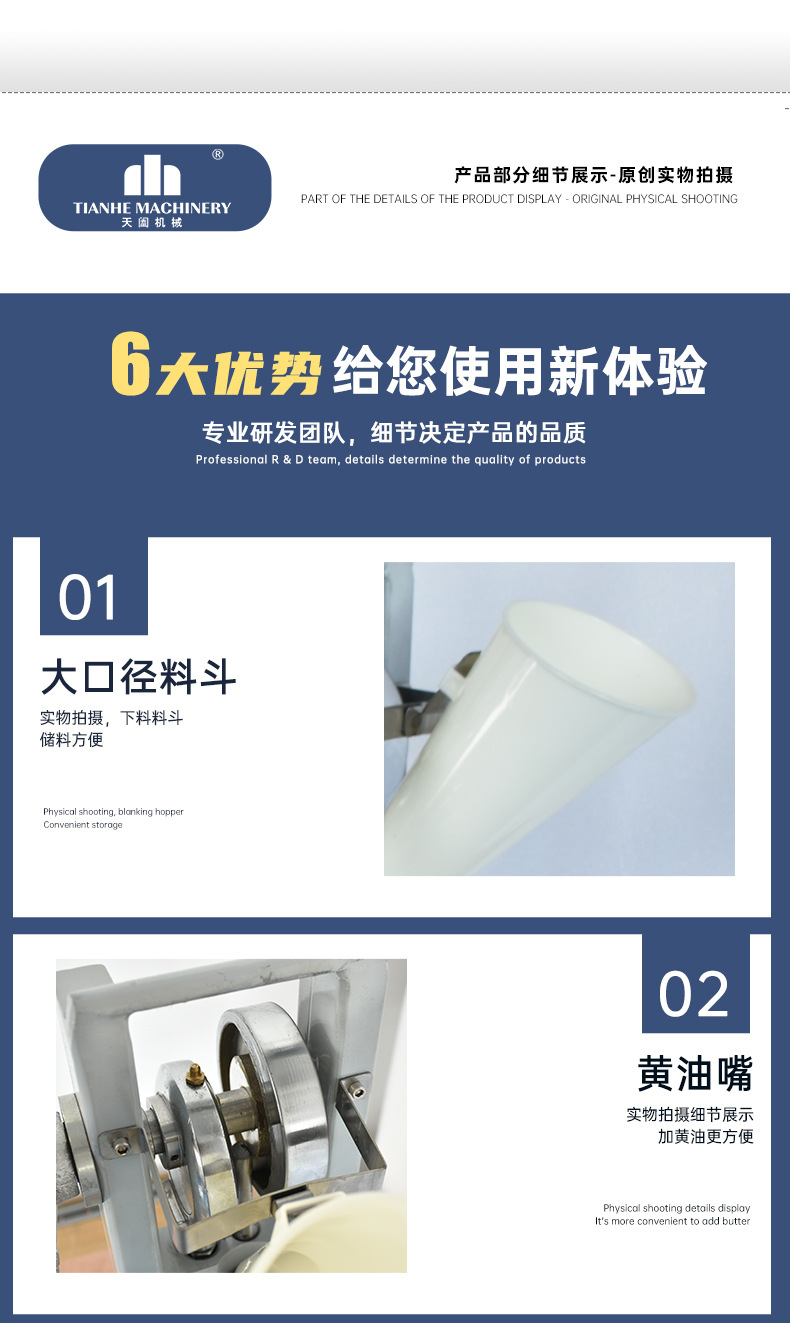 ®
TIANHE MACHINERY
天阖机械

产品部分细节展示-原创实物拍摄
PART OF THE DETAILS OF THE PRODUCT DISPLAY - ORIGINAL PHYSICAL SHOOTING

6大优势 给您使用新体验
专业研发团队，细节决定产品的品质
Professional R & D team, details determine the quality of products

01
大口径料斗
实物拍摄，下料料斗
储料方便

Physical shooting, blanking hopper
Convenient storage

02
黄油嘴
实物拍摄细节展示
加黄油更方便

Physical shooting details display
It's more convenient to add butter