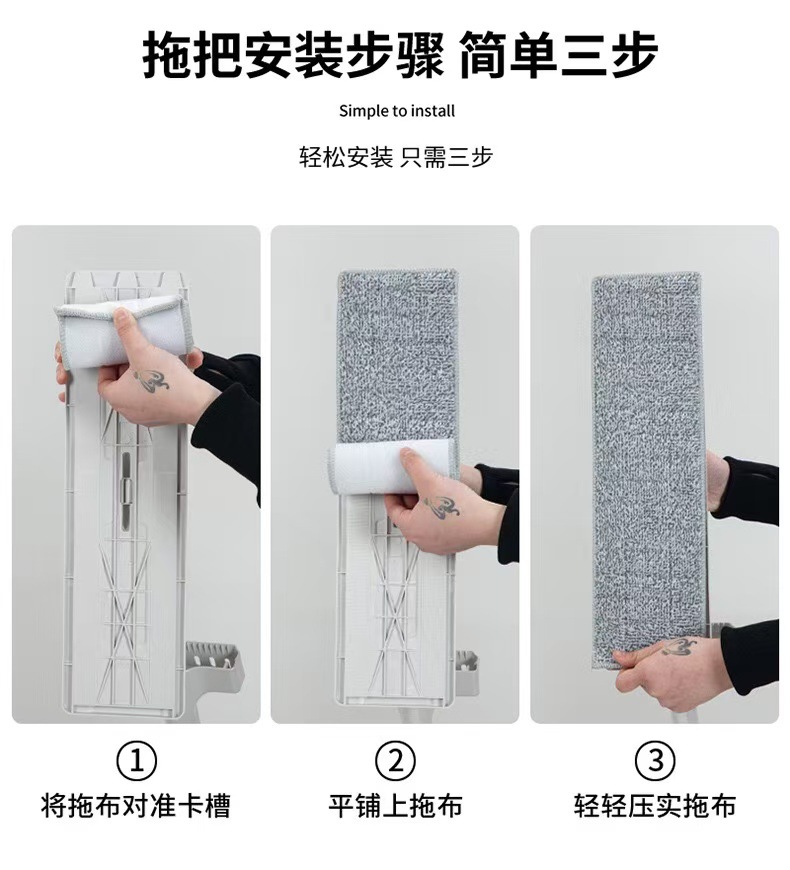 拖把安装步骤 简单三步

Simple to install

轻松安装 只需三步

①
将拖布对准卡槽

②
平铺上拖布

③
轻轻压实拖布