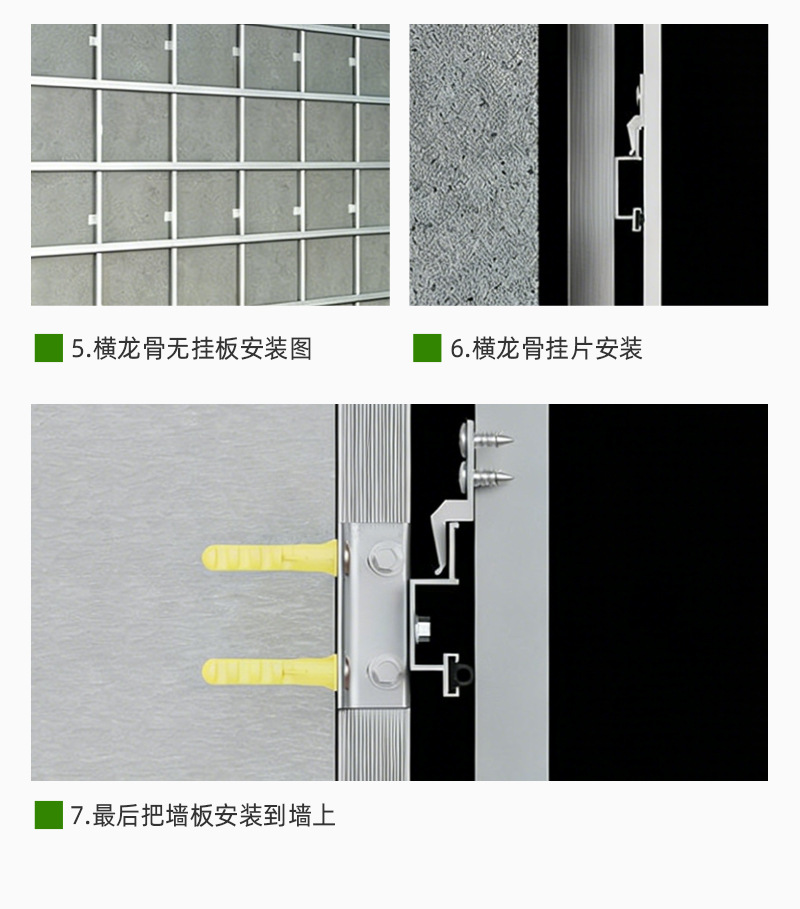 5.横龙骨无挂板安装图

6.横龙骨挂片安装

7.最后把墙板安装到墙上