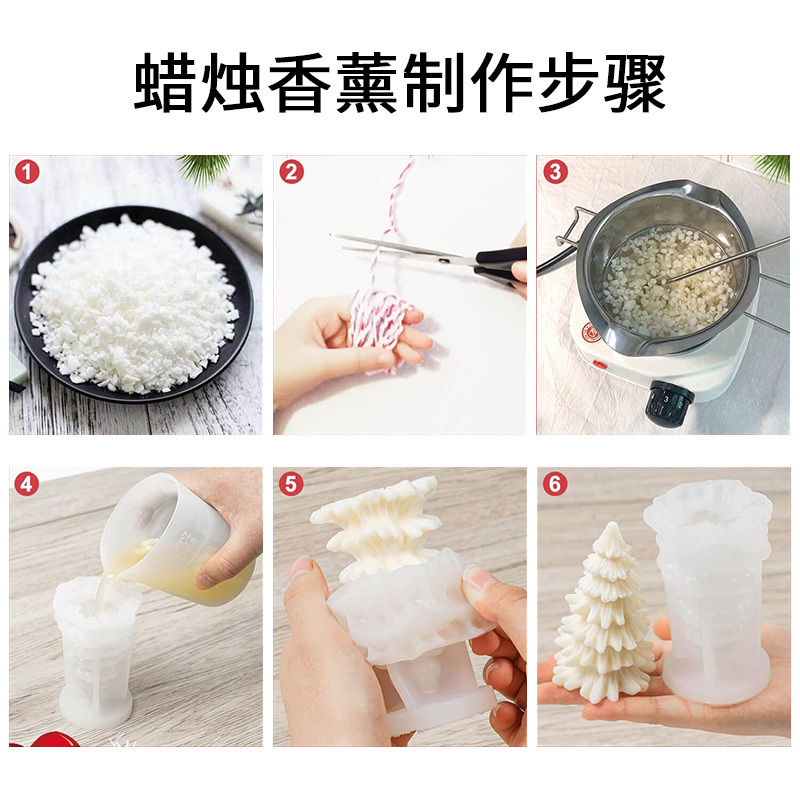 蜡烛香薰制作步骤

1

2

3

4

5

6