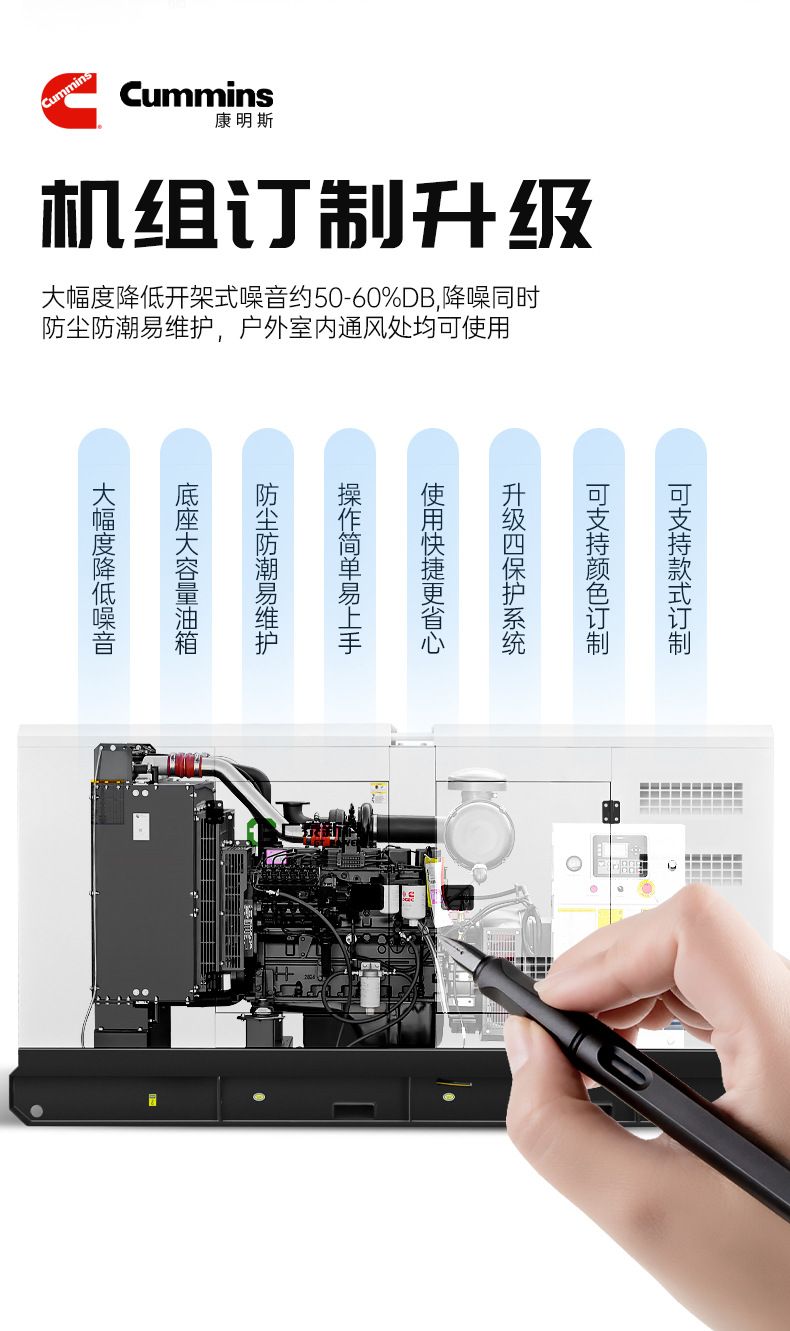 Cummins
Cummins
康明斯

机组订制升级

大幅度降低开架式噪音约50-60%DB,降噪同时防尘防潮易维护，户外室内通风处均可使用

大幅度降低噪音

底座大容量油箱

防尘防潮易维护

操作简单易上手

使用快捷更省心

升级四保护系统

可支持颜色订制

可支持款式订制