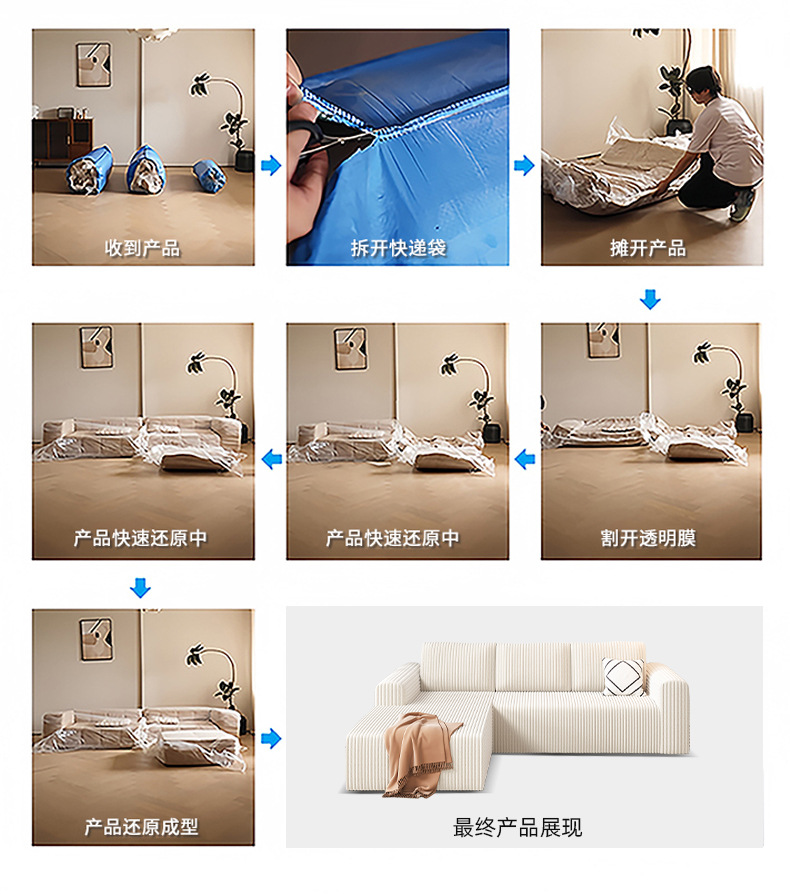 收到产品

拆开快递袋

摊开产品

割开透明膜

产品快速还原中

产品快速还原中

产品还原成型

最终产品展现