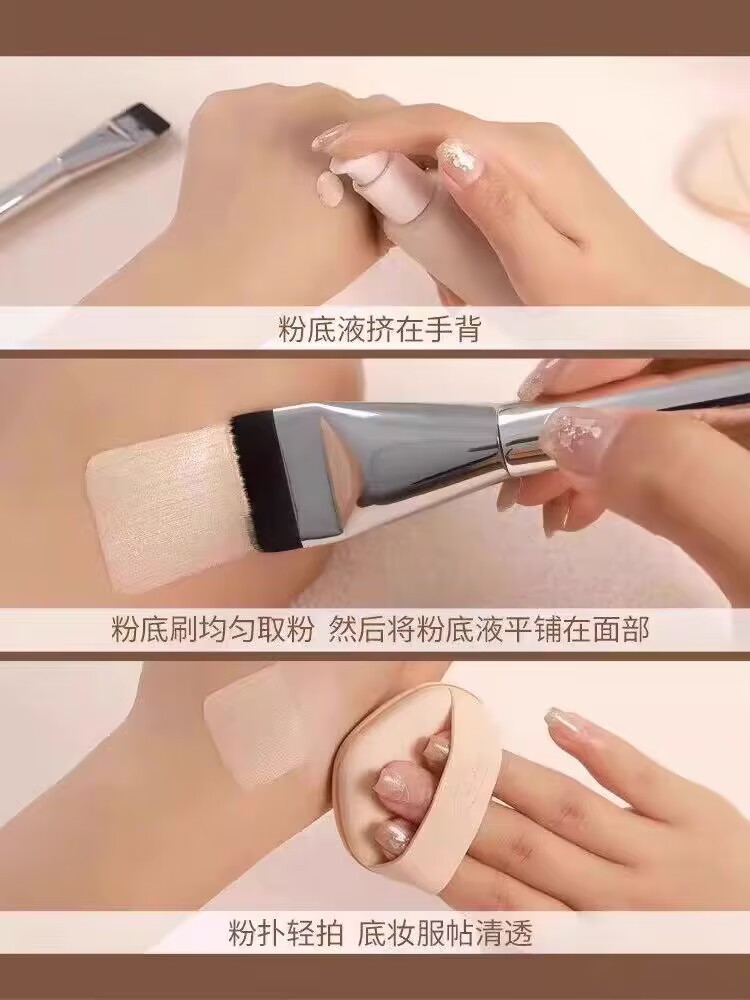 粉底液挤在手背

粉底刷均匀取粉 然后将粉底液平铺在面部

粉扑轻拍 底妆服帖清透