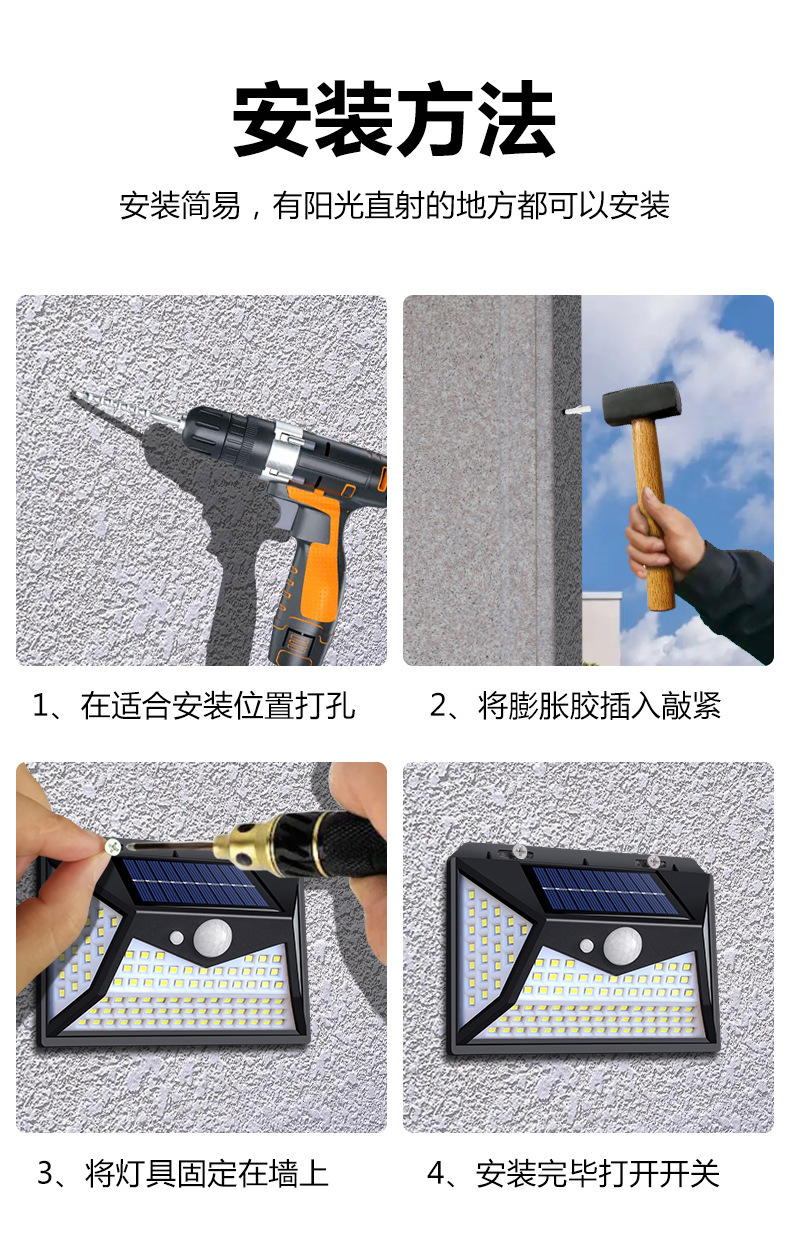 安装方法

安装简易，有阳光直射的地方都可以安装

1、在适合安装位置打孔

2、将膨胀胶插入敲紧

3、将灯具固定在墙上

4、安装完毕打开开关