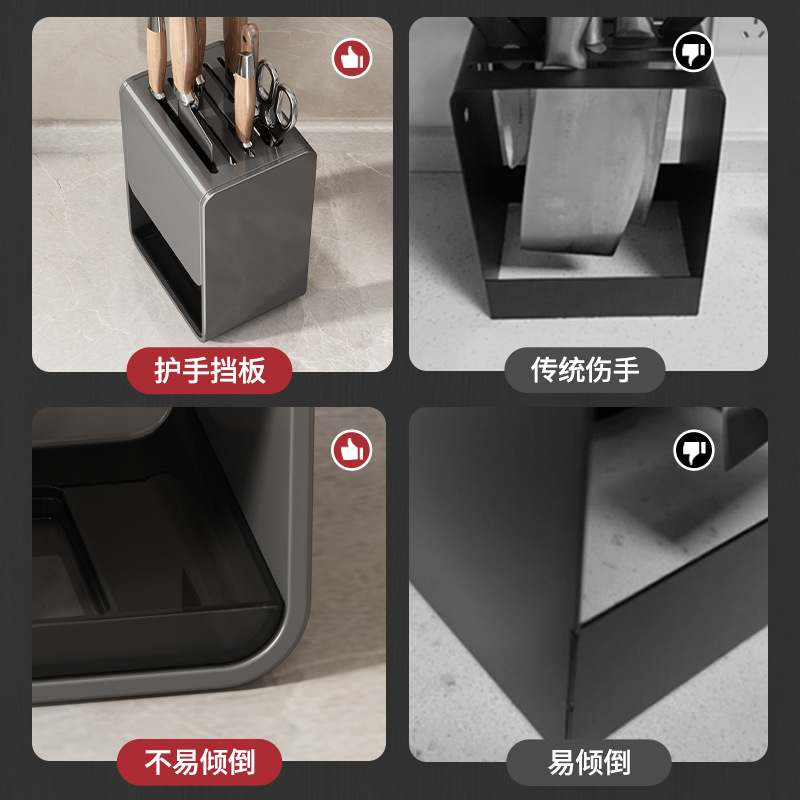 护手挡板

传统伤手

不易倾倒

易倾倒