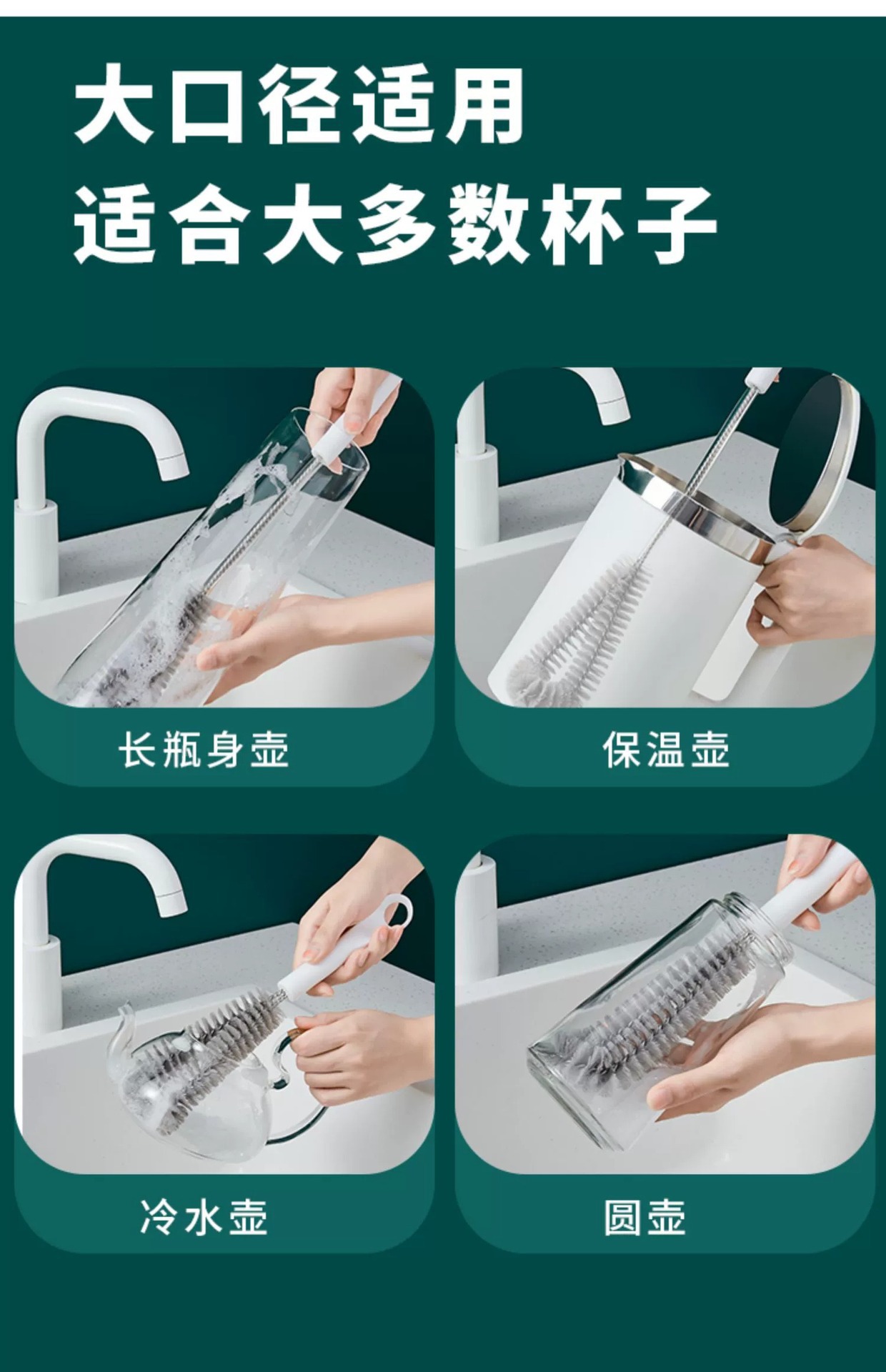 大口径适用
适合大多数杯子

长瓶身壶

保温壶

冷水壶

圆壶