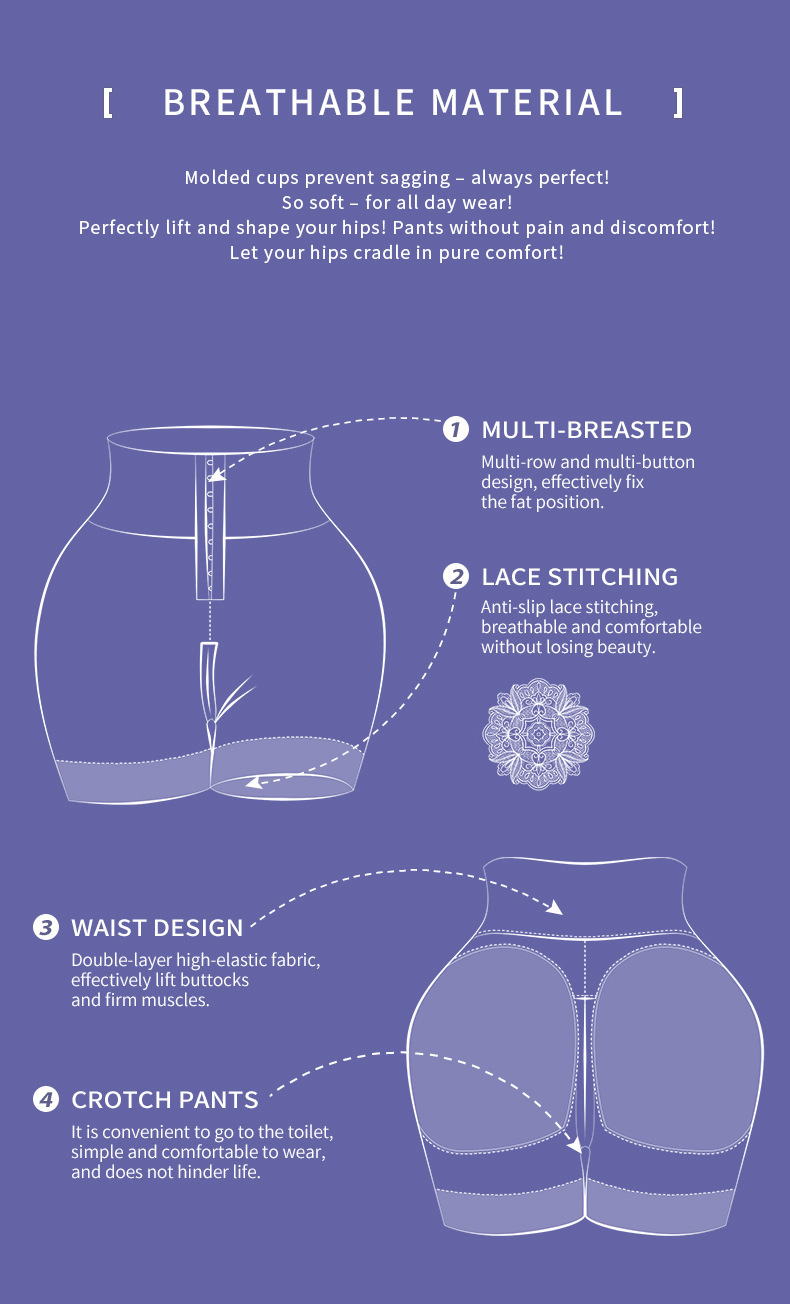 [ BREATHABLE MATERIAL ]

Molded cups prevent sagging – always perfect!
So soft – for all day wear!
Perfectly lift and shape your hips! Pants without pain and discomfort!
Let your hips cradle in pure comfort!

1 MULTI-BREASTED

Multi-row and multi-button design, effectively fix the fat position.

2 LACE STITCHING

Anti-slip lace stitching, breathable and comfortable without losing beauty.

3 WAIST DESIGN

Double-layer high-elastic fabric, effectively lift buttocks and firm muscles.

4 CROTCH PANTS

It is convenient to go to the toilet, simple and comfortable to wear, and does not hinder life.