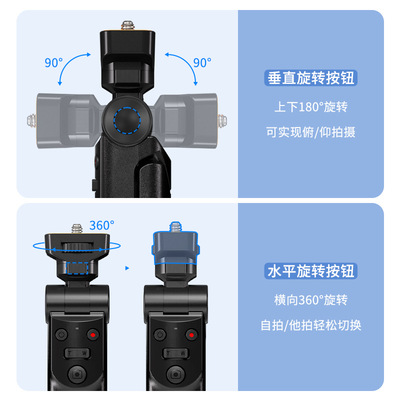 90°

90°

垂直旋转按钮

上下180°旋转

可实现俯/仰拍摄

360°

水平旋转按钮

横向360°旋转

自拍/他拍轻松切换