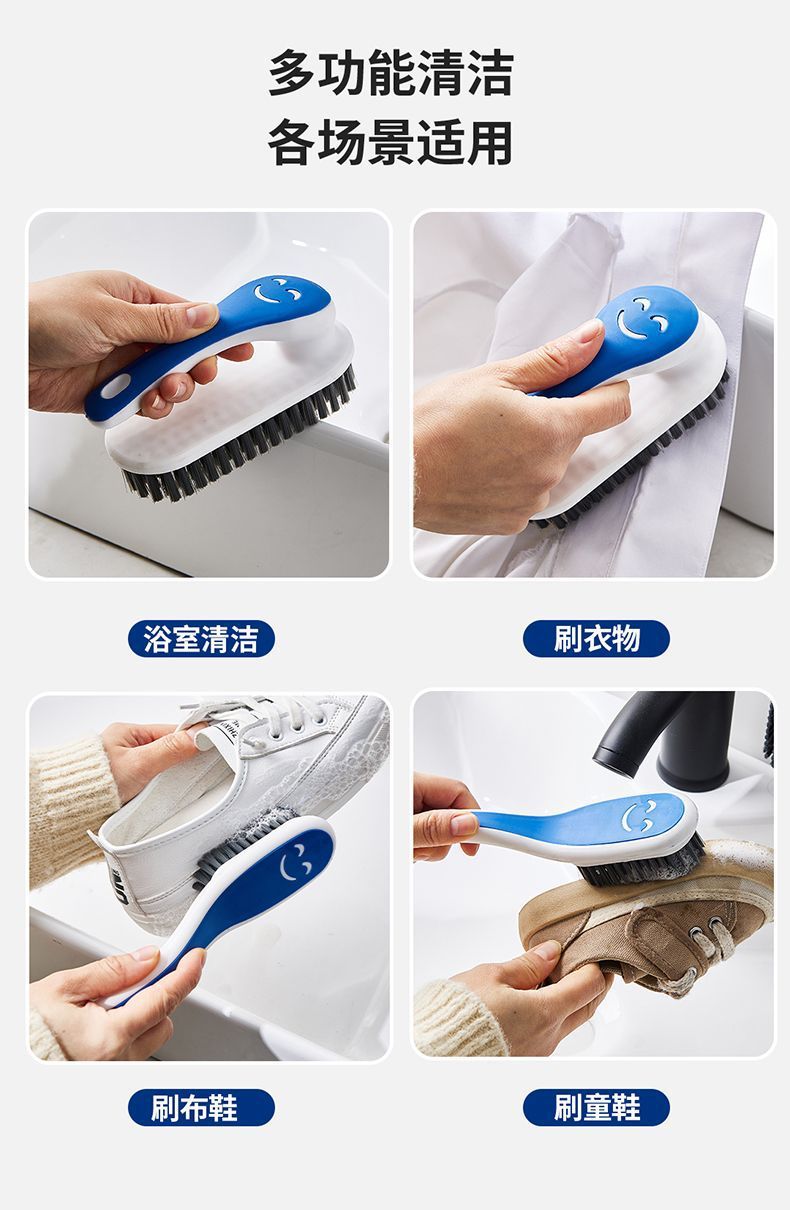 多功能清洁
各场景适用

浴室清洁

刷衣物

刷布鞋

刷童鞋