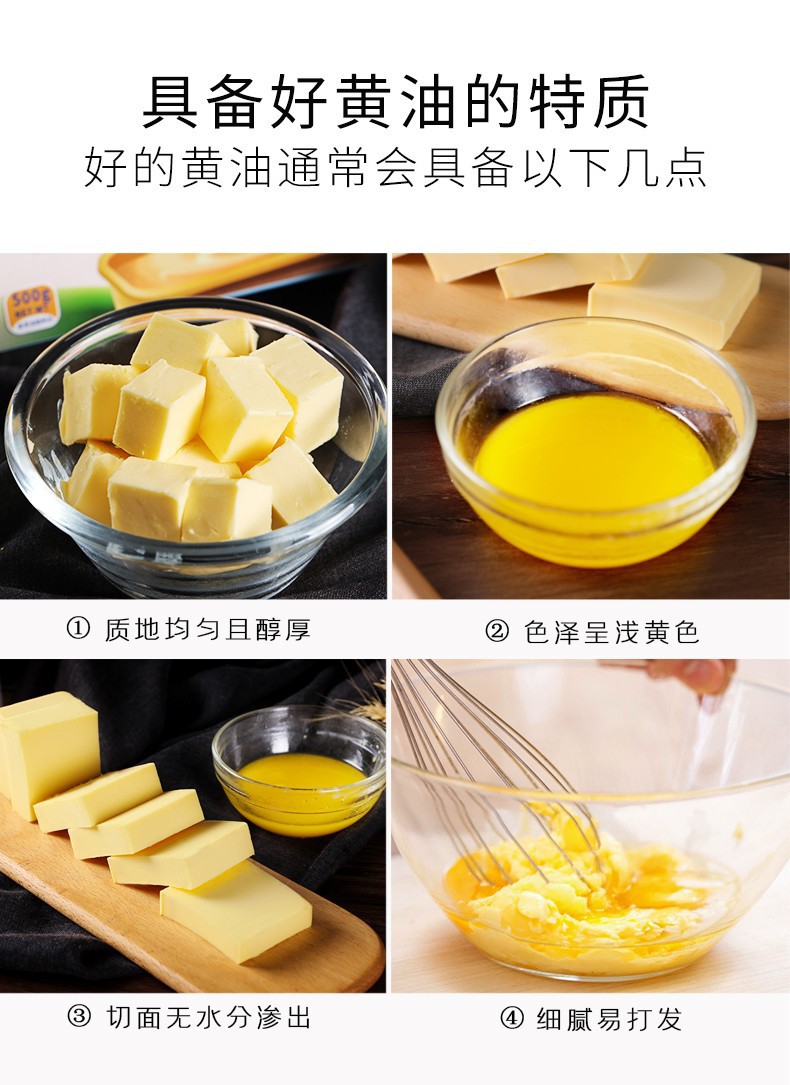 具备好黄油的特质
好的黄油通常会具备以下几点

500g
NET WT

① 质地均匀且醇厚

② 色泽呈浅黄色

③ 切面无水分渗出

④ 细腻易打发