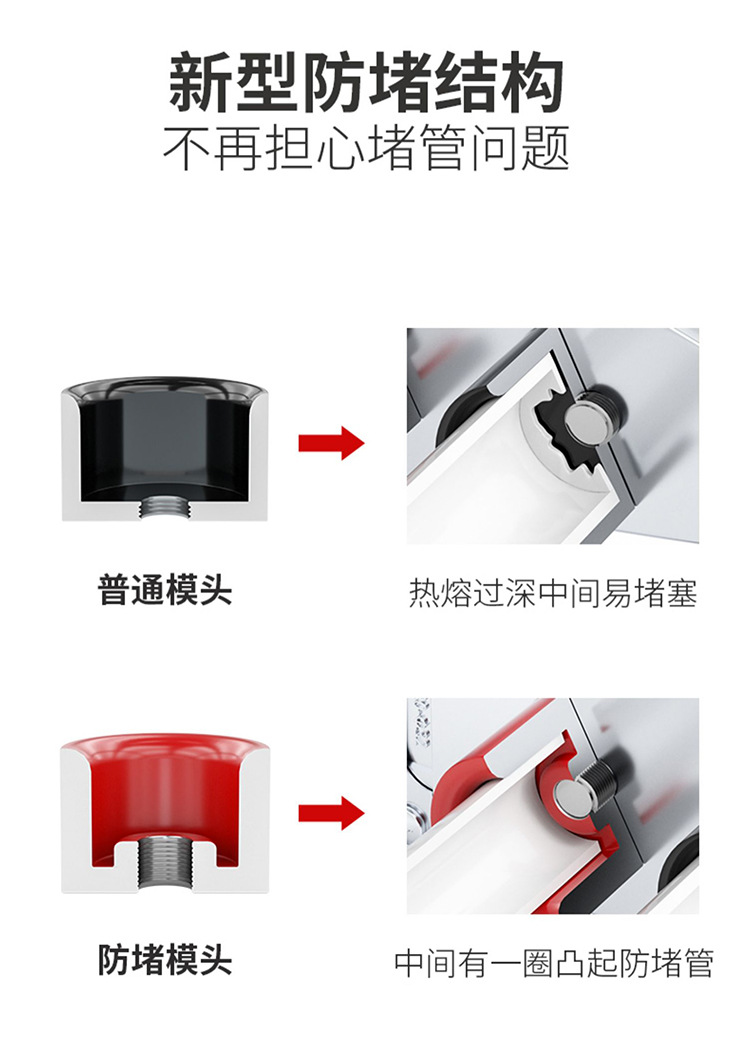 新型防堵结构
不再担心堵管问题

普通模头

热熔过深中间易堵塞

防堵模头

中间有一圈凸起防堵管