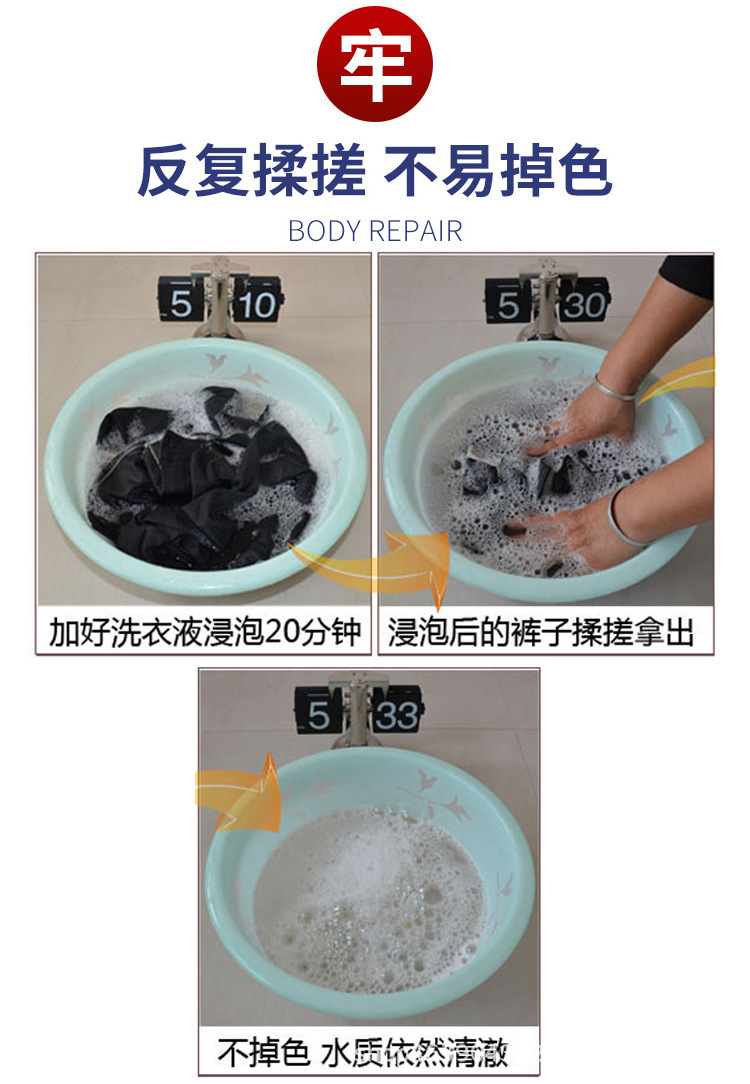 牢

反复揉搓 不易掉色

BODY REPAIR

5 10

加好洗衣液浸泡20分钟

5 30

浸泡后的裤子揉搓拿出

5 33

不掉色 水质依然清澈