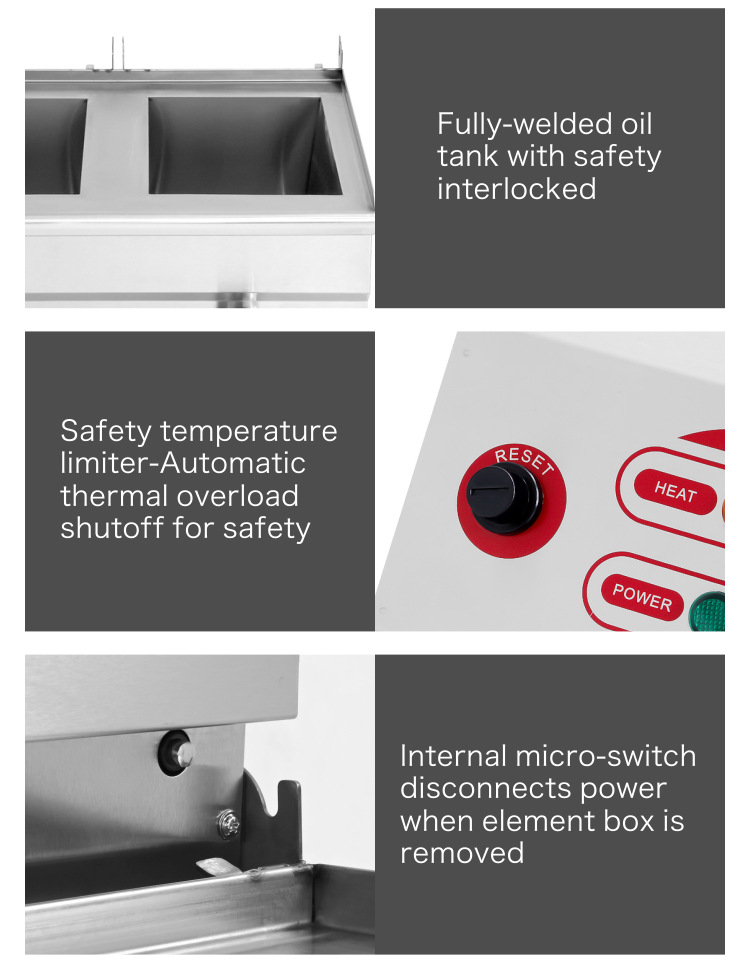 Fully-welded oil tank with safety interlocked

Safety temperature limiter-Automatic thermal overload shutoff for safety

RESET

HEAT

POWER

Internal micro-switch disconnects power when element box is removed