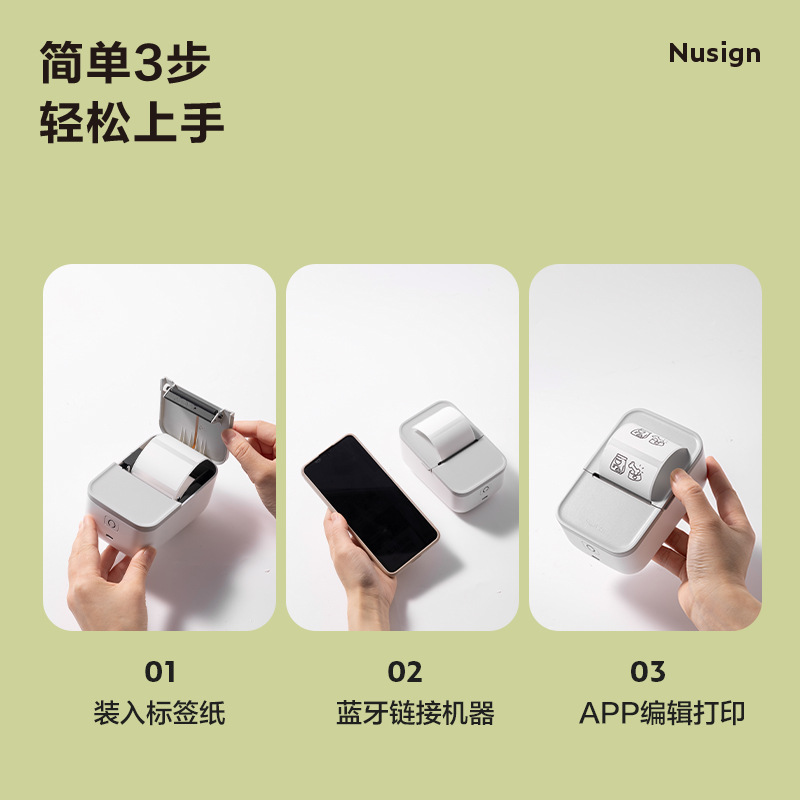 简单3步
轻松上手

Nusign

01
装入标签纸

02
蓝牙链接机器

03
APP编辑打印