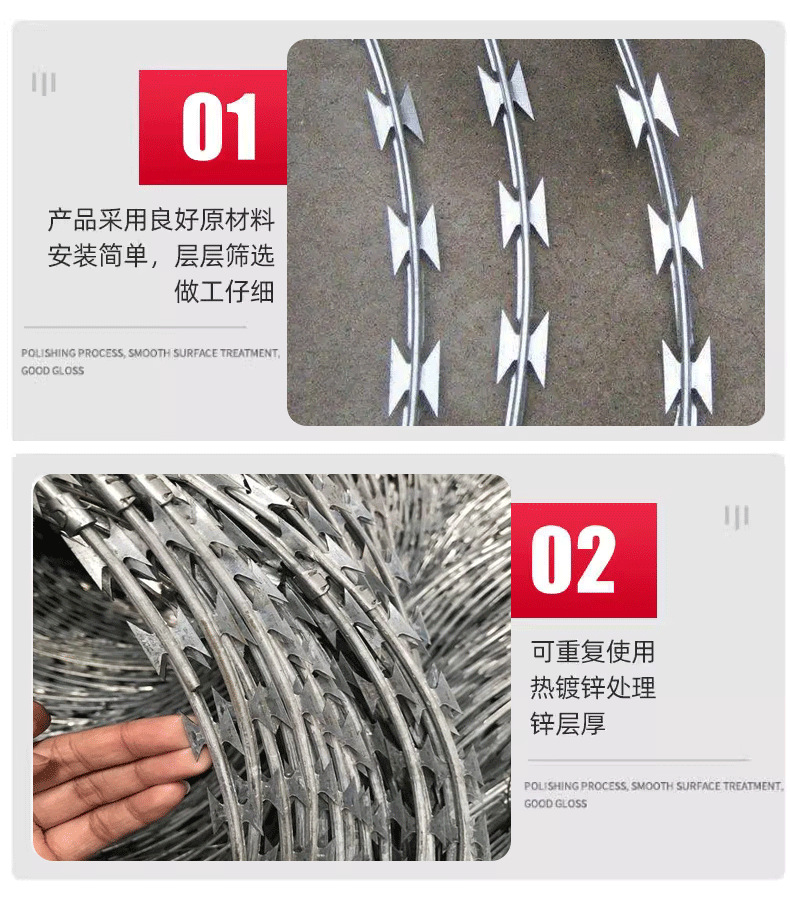 01

产品采用良好原材料
安装简单，层层筛选
做工仔细

POLISHING PROCESS, SMOOTH SURFACE TREATMENT, GOOD GLOSS

02

可重复使用
热镀锌处理
锌层厚

POLISHING PROCESS, SMOOTH SURFACE TREATMENT, GOOD GLOSS