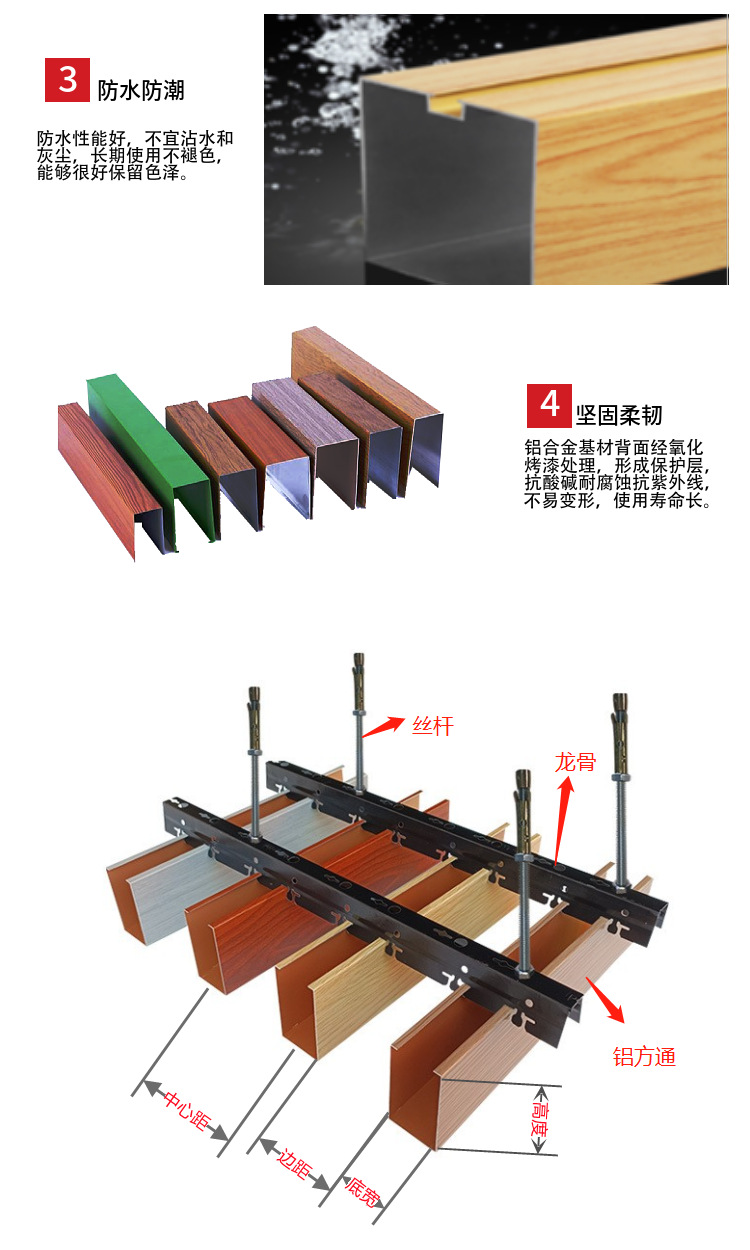 3 防水防潮

防水性能好，不宜沾水和灰尘，长期使用不褪色，能够很好保留色泽。

4 坚固柔韧

铝合金基材背面经氧化烤漆处理，形成保护层，抗酸碱耐腐蚀抗紫外线，不易变形，使用寿命长。

丝杆

龙骨

铝方通

中心距

边距

底宽

高度