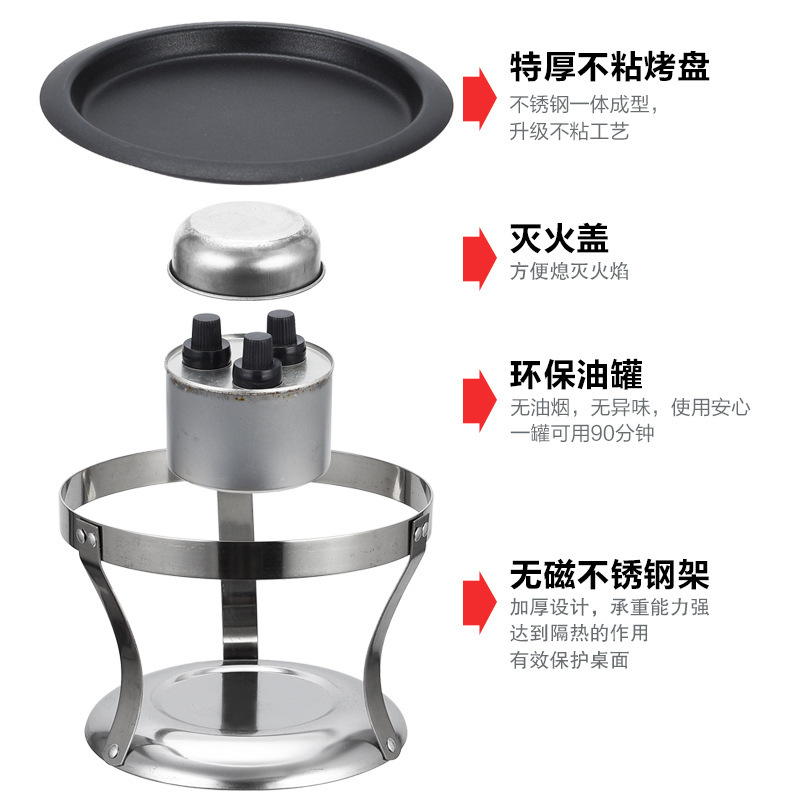 特厚不粘烤盘
不锈钢一体成型，
升级不粘工艺

灭火盖
方便熄灭火焰

环保油罐
无油烟，无异味，使用安心
一罐可用90分钟

无磁不锈钢架
加厚设计，承重能力强
达到隔热的作用
有效保护桌面