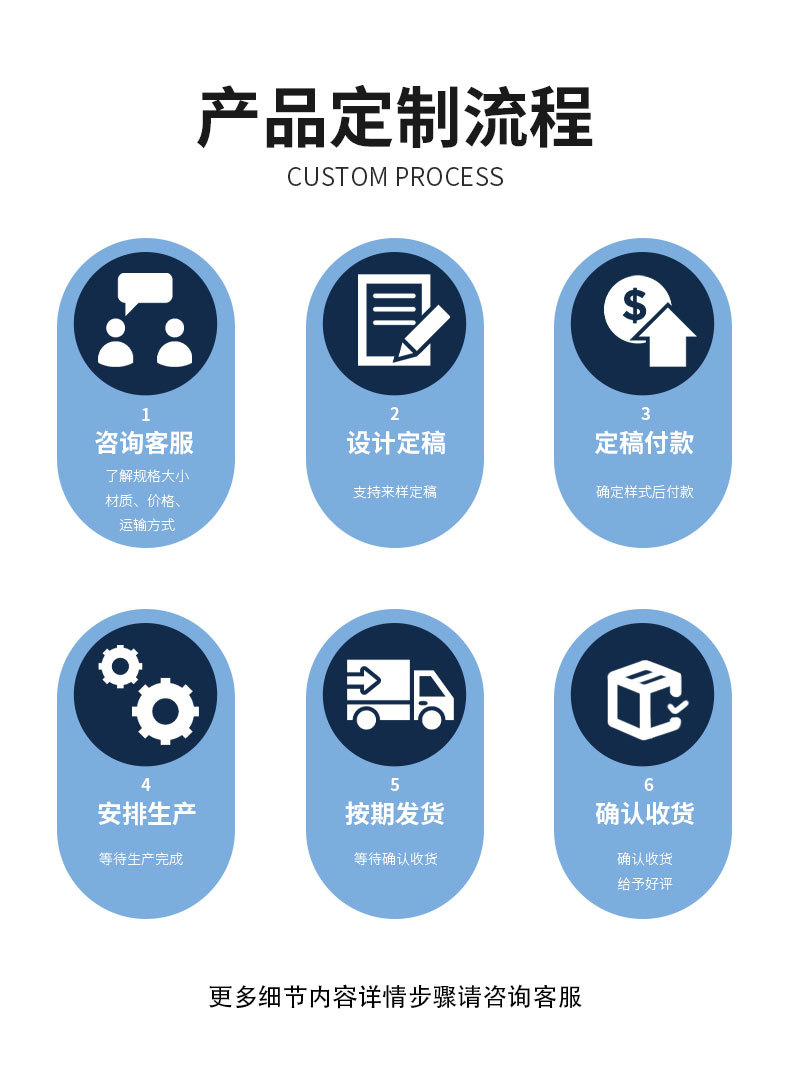 产品定制流程
CUSTOM PROCESS

$

1
咨询客服
了解规格大小
材质、价格、
运输方式

2
设计定稿
支持来样定稿

3
定稿付款
确定样式后付款

4
安排生产
等待生产完成

5
按期发货
等待确认收货

6
确认收货
确认收货
给予好评

更多细节内容详情步骤请咨询客服