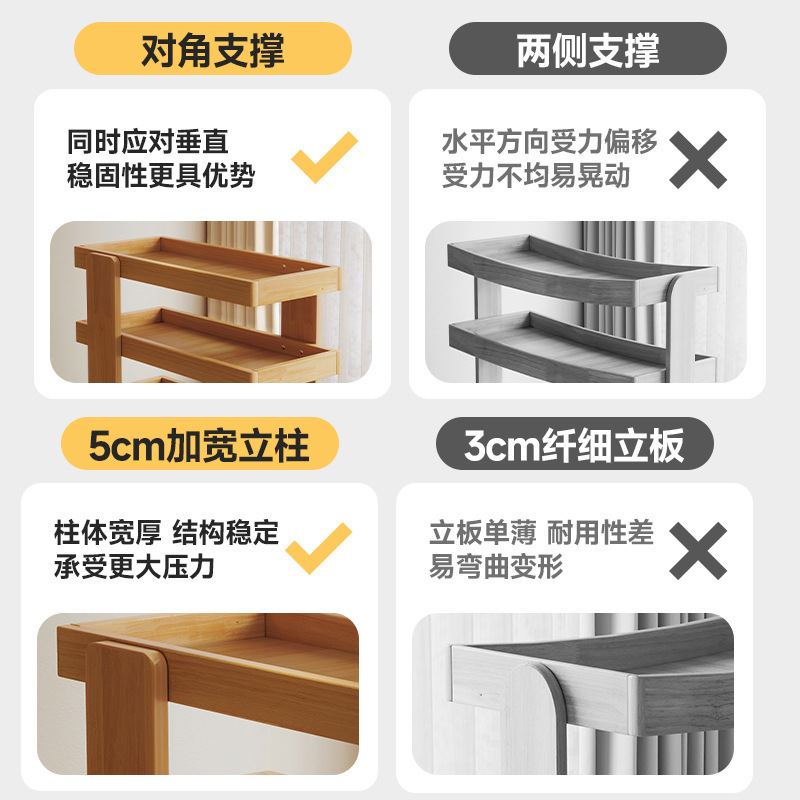 对角支撑

同时应对垂直
稳固性更具优势

两侧支撑

水平方向受力偏移
受力不均易晃动

5cm加宽立柱

柱体宽厚 结构稳定
承受更大压力

3cm纤细立板

立板单薄 耐用性差
易弯曲变形